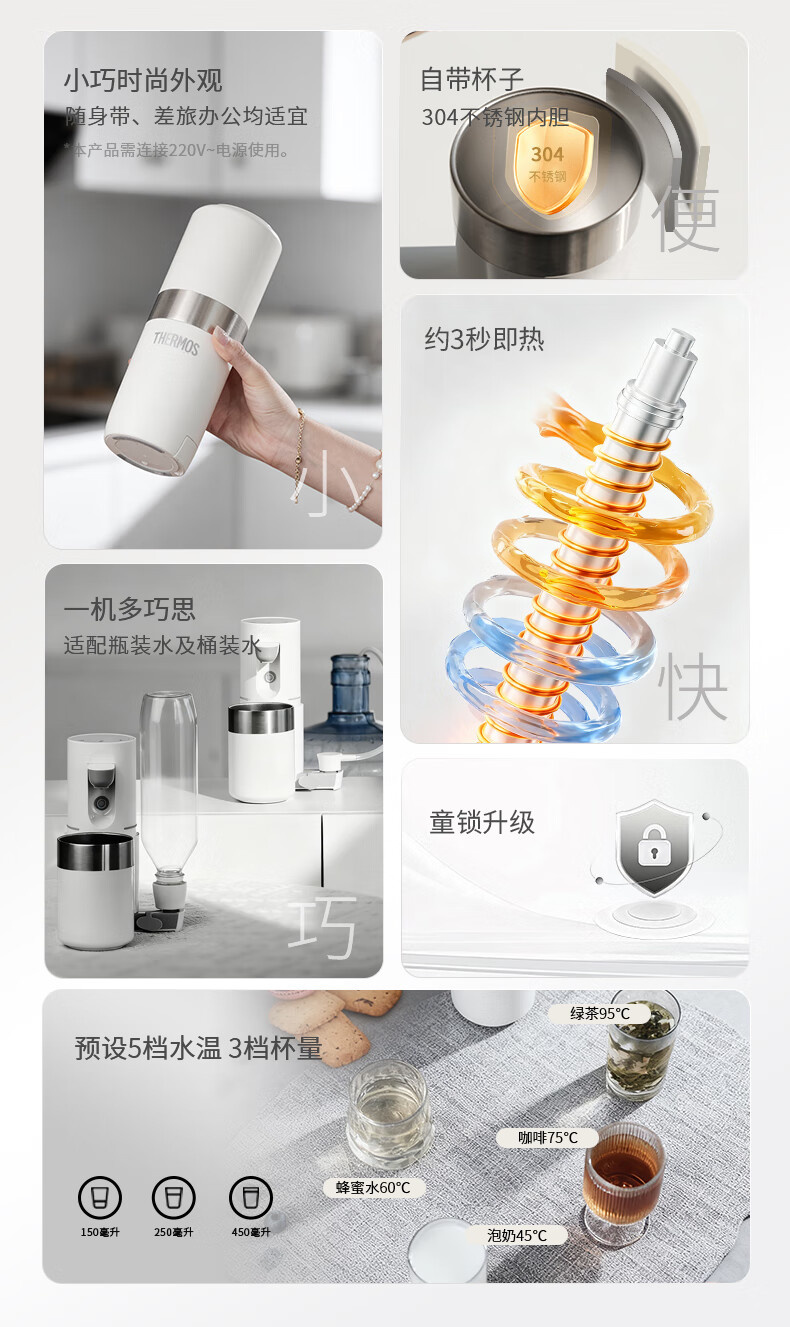 小巧时尚外观
随身带、差旅办公均适宜
*本产品需连接220V~电源使用。

THERMOS

小

自带杯子
304不锈钢内胆

304
不锈钢

便

约3秒即热

快

一机多巧思
适配瓶装水及桶装水

巧

童锁升级

预设5档水温 3档杯量

150毫升 250毫升 450毫升

绿茶95°C
咖啡75°C
蜂蜜水60°C
泡奶45°C