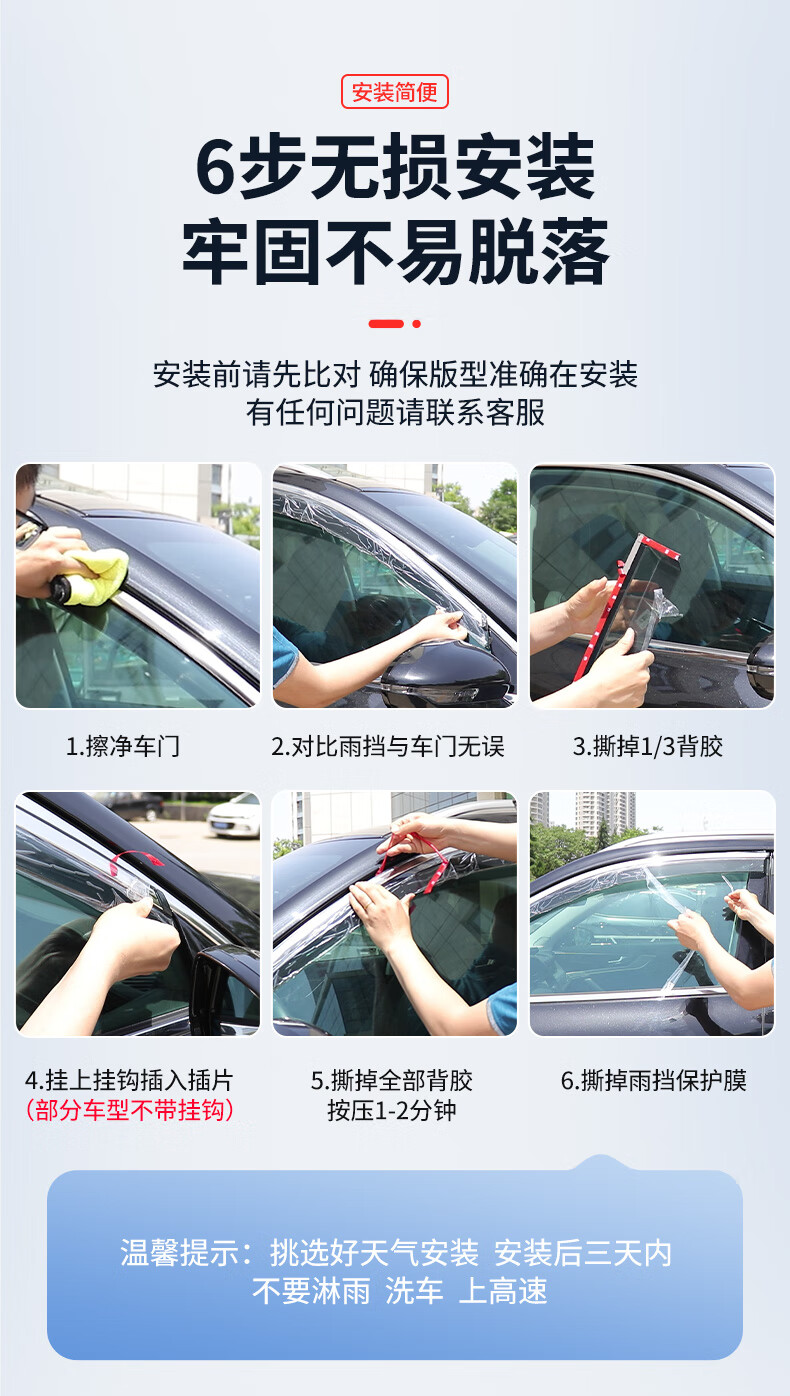 安装简便

6步无损安装
牢固不易脱落

安装前请先比对 确保版型准确在安装
有任何问题请联系客服

1.擦净车门

2.对比雨挡与车门无误

3.撕掉1/3背胶

4.挂上挂钩插入插片
(部分车型不带挂钩)

5.撕掉全部背胶
按压1-2分钟

6.撕掉雨挡保护膜

温馨提示：挑选好天气安装 安装后三天内
不要淋雨 洗车 上高速