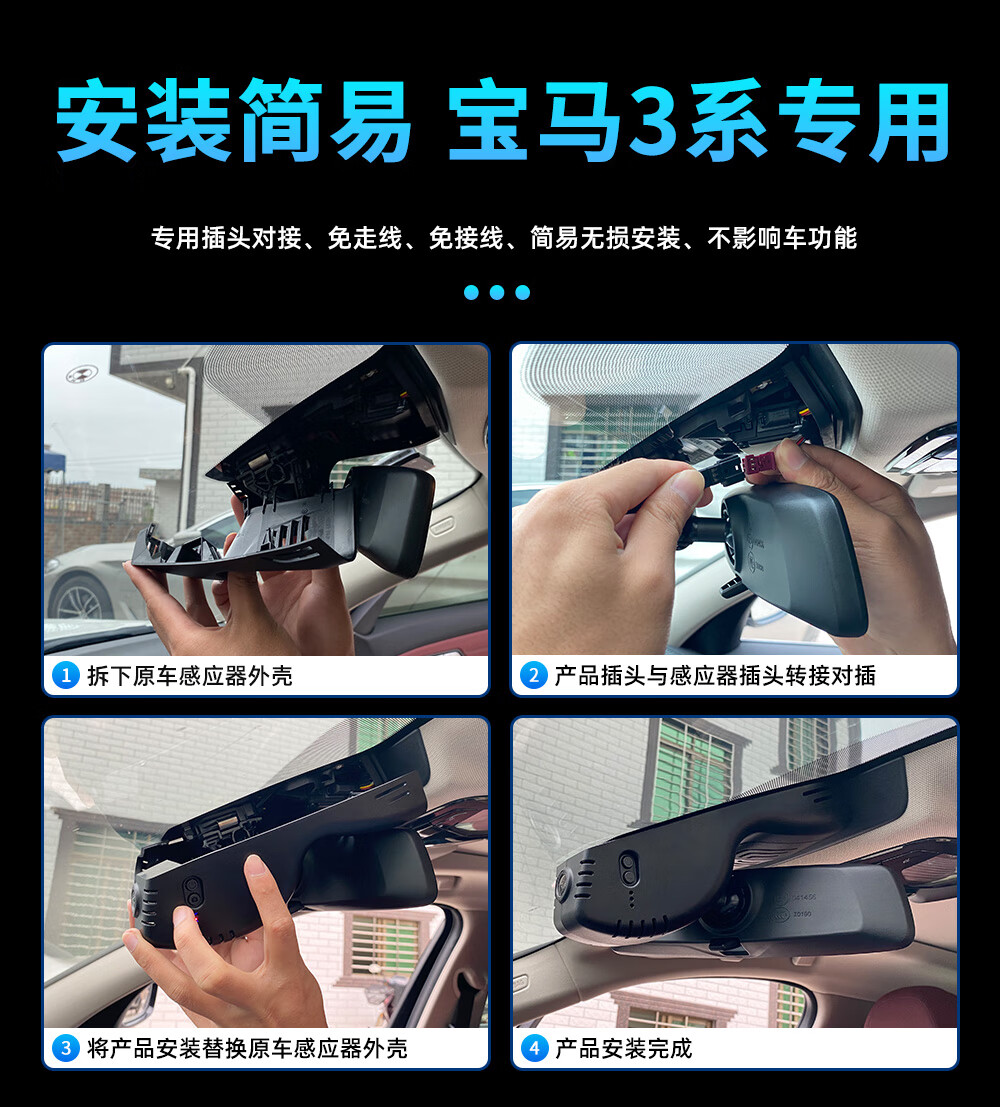 安装简易 宝马3系专用

专用插头对接、免走线、免接线、简易无损安装、不影响车功能

1 拆下原车感应器外壳

2 产品插头与感应器插头转接对插

3 将产品安装替换原车感应器外壳

4 产品安装完成