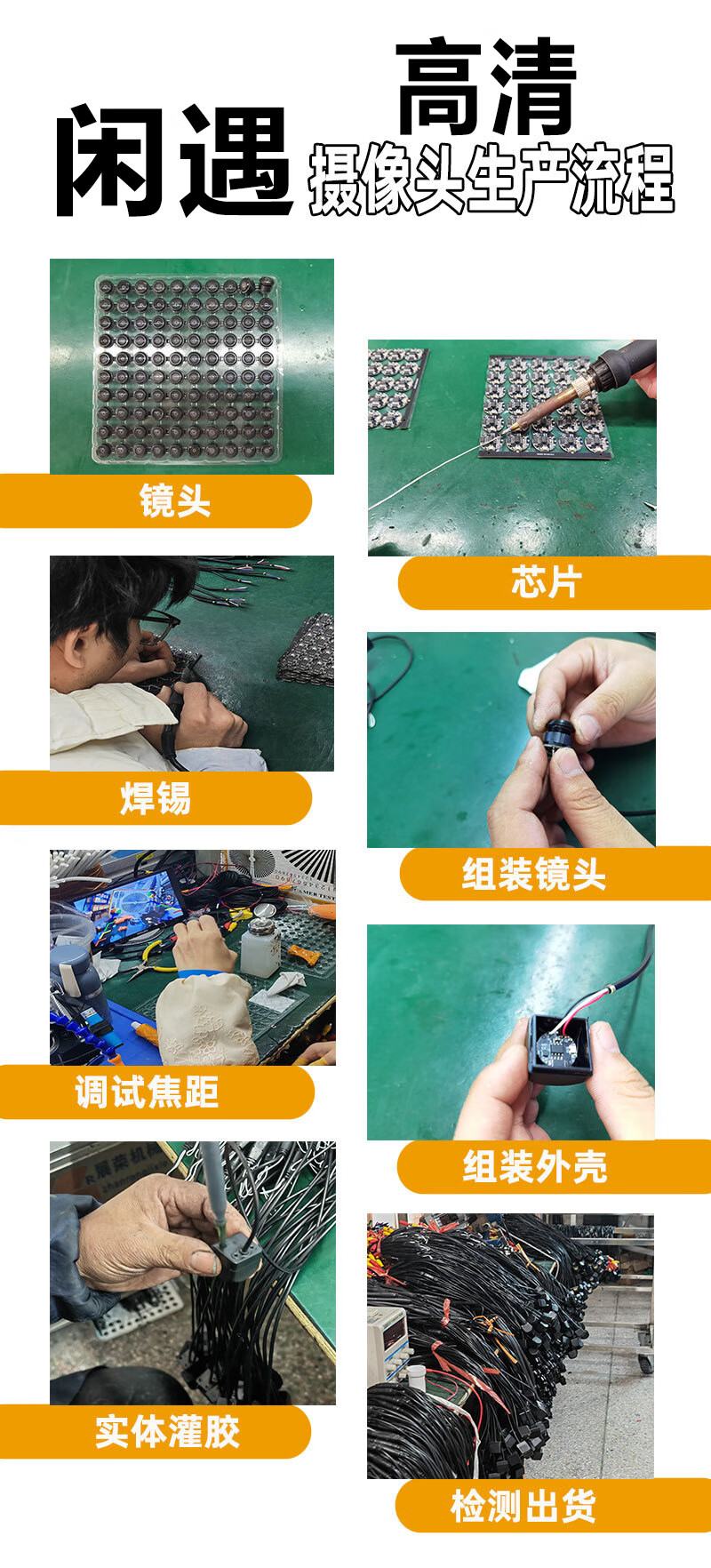 闲遇

高清

摄像头生产流程

镜头

芯片

焊锡

组装镜头

调试焦距

组装外壳

实体灌胶

检测出货