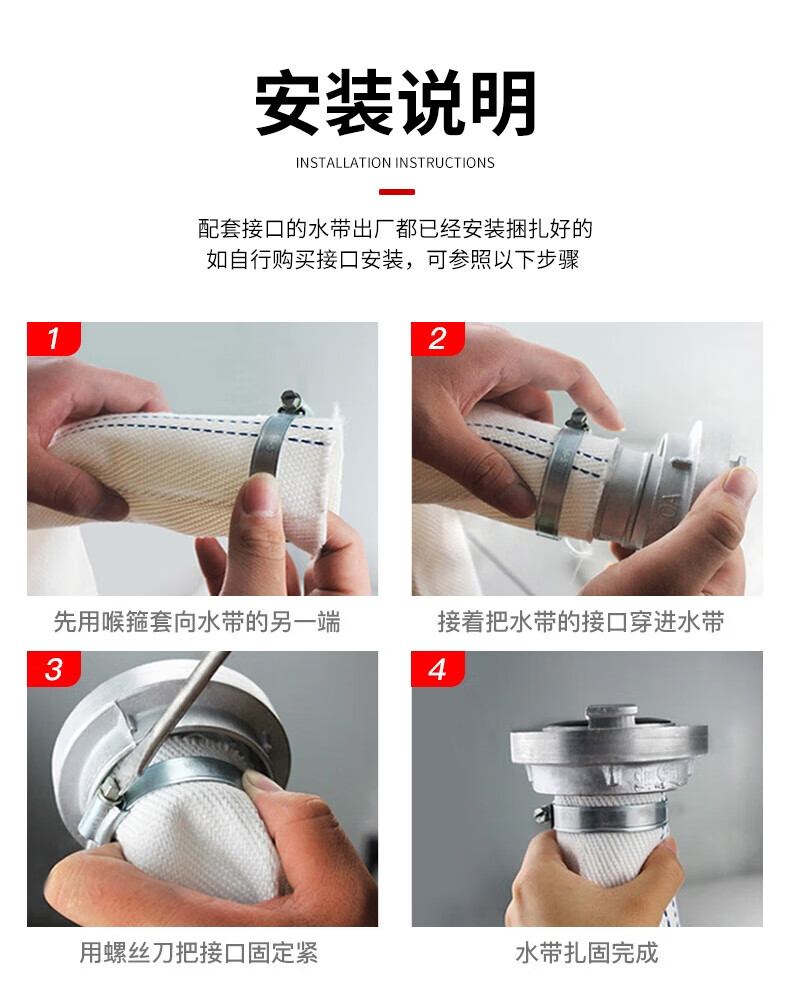 安装说明

INSTALLATION INSTRUCTIONS

配套接口的水带出厂都已经安装捆扎好的
如自行购买接口安装，可参照以下步骤

1

先用喉箍套向水带的另一端

2

接着把水带的接口穿进水带

3

用螺丝刀把接口固定紧

4

水带扎固完成