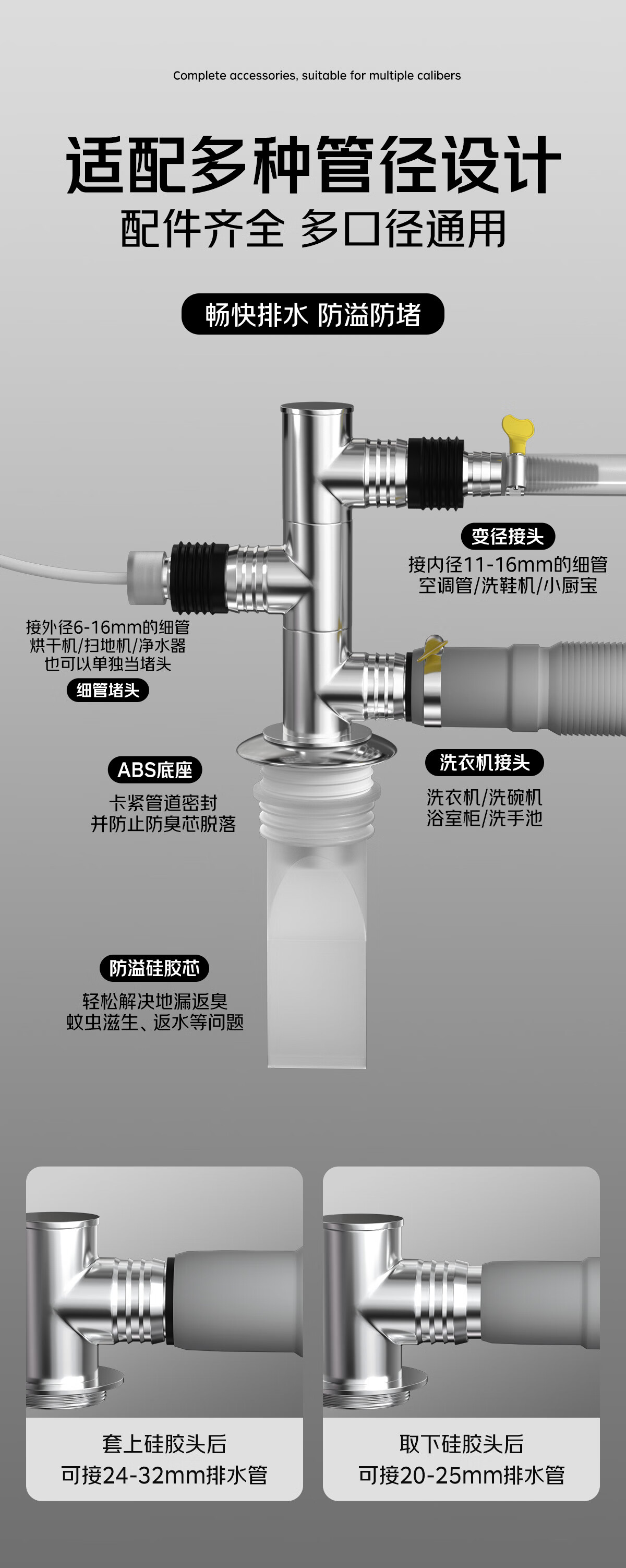 Complete accessories, suitable for multiple calibers

适配多种管径设计

配件齐全 多口径通用

畅快排水 防溢防堵

变径接头

接内径11-16mm的细管
空调管/洗鞋机/小厨宝

接外径6-16mm的细管
烘干机/扫地机/净水器
也可以单独当堵头

细管堵头

ABS底座

卡紧管道密封
并防止防臭芯脱落

洗衣机接头

洗衣机/洗碗机
浴室柜/洗手池

防溢硅胶芯

轻松解决地漏返臭
蚊虫滋生、返水等问题

套上硅胶头后
可接24-32mm排水管

取下硅胶头后
可接20-25mm排水管