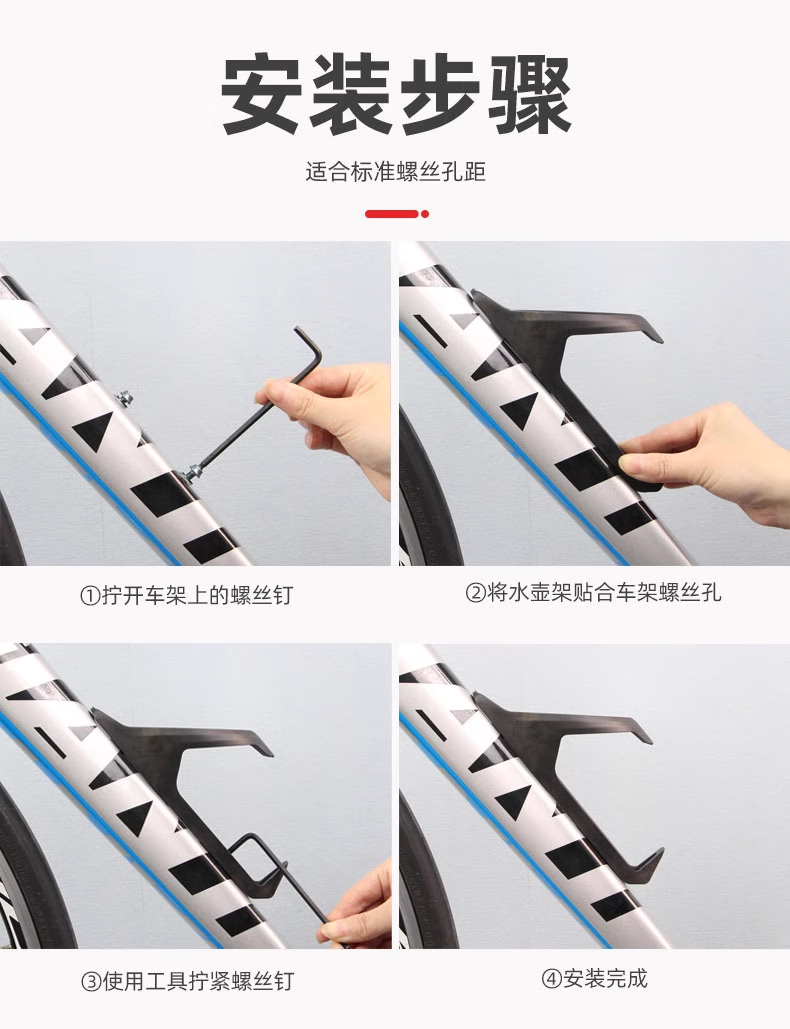 安装步骤

适合标准螺丝孔距

①拧开车架上的螺丝钉

②将水壶架贴合车架螺丝孔

③使用工具拧紧螺丝钉

④安装完成