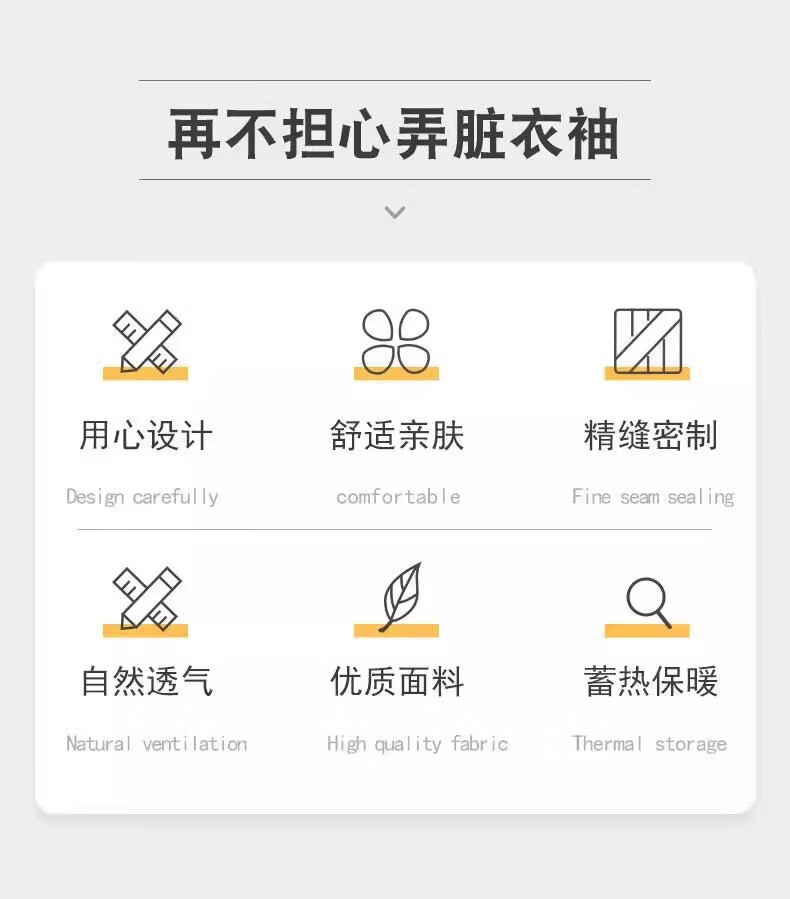 再不担心弄脏衣袖

用心设计
Design carefully

舒适亲肤
comfortable

精缝密制
Fine seam sealing

自然透气
Natural ventilation

优质面料
High quality fabric

蓄热保暖
Thermal storage