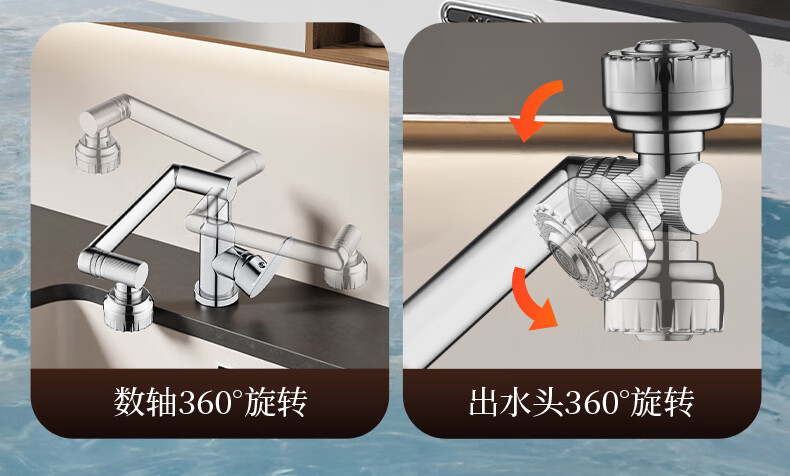 数轴360°旋转

出水头360°旋转