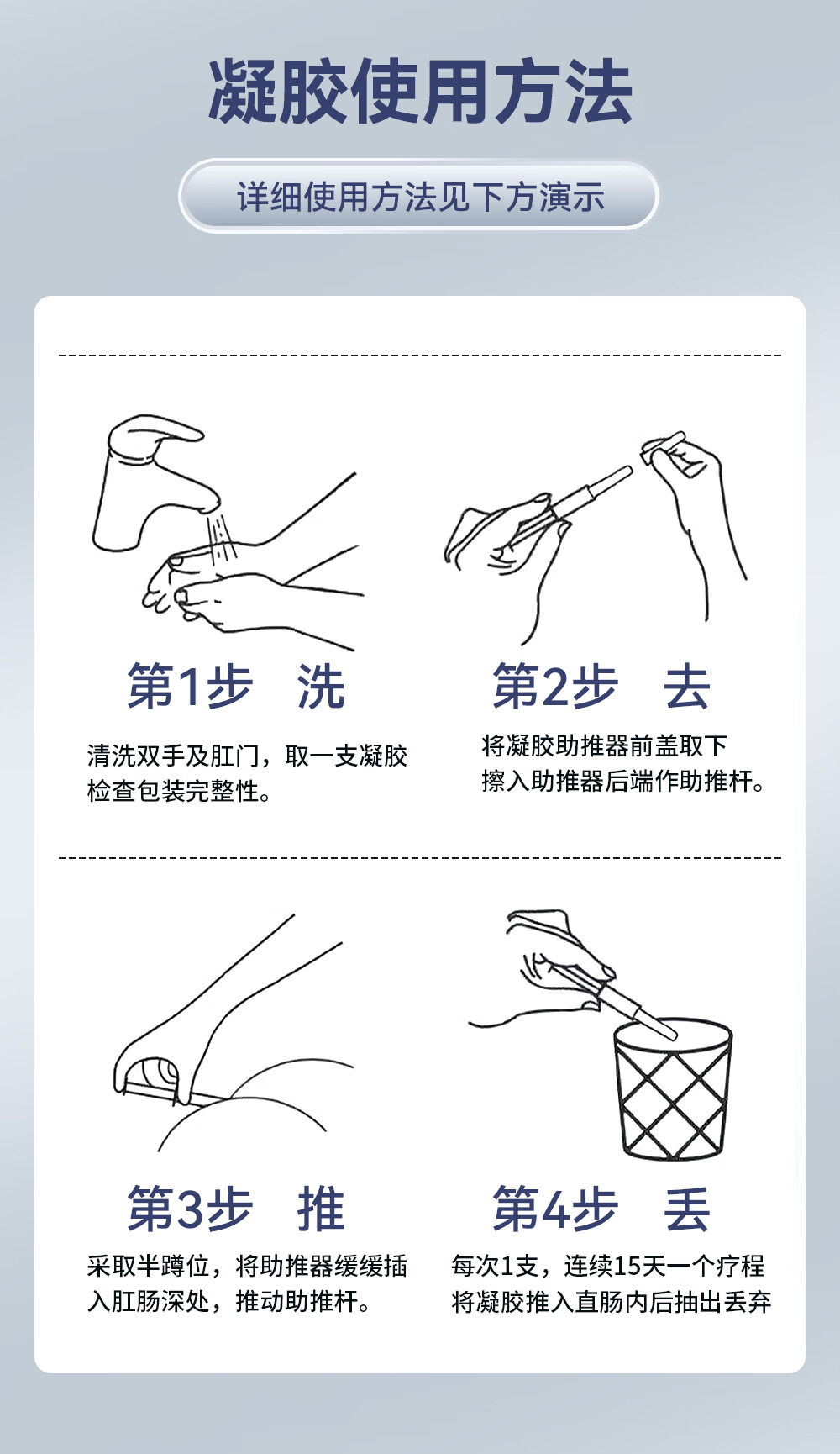 凝胶使用方法

详细使用方法见下方演示

第1步　洗

清洗双手及肛门，取一支凝胶检查包装完整性。

第2步　去

将凝胶助推器前盖取下擦入助推器后端作助推杆。

第3步　推

采取半蹲位，将助推器缓缓插入肛肠深处，推动助推杆。

第4步　丢

每次1支，连续15天一个疗程将凝胶推入直肠内后抽出丢弃