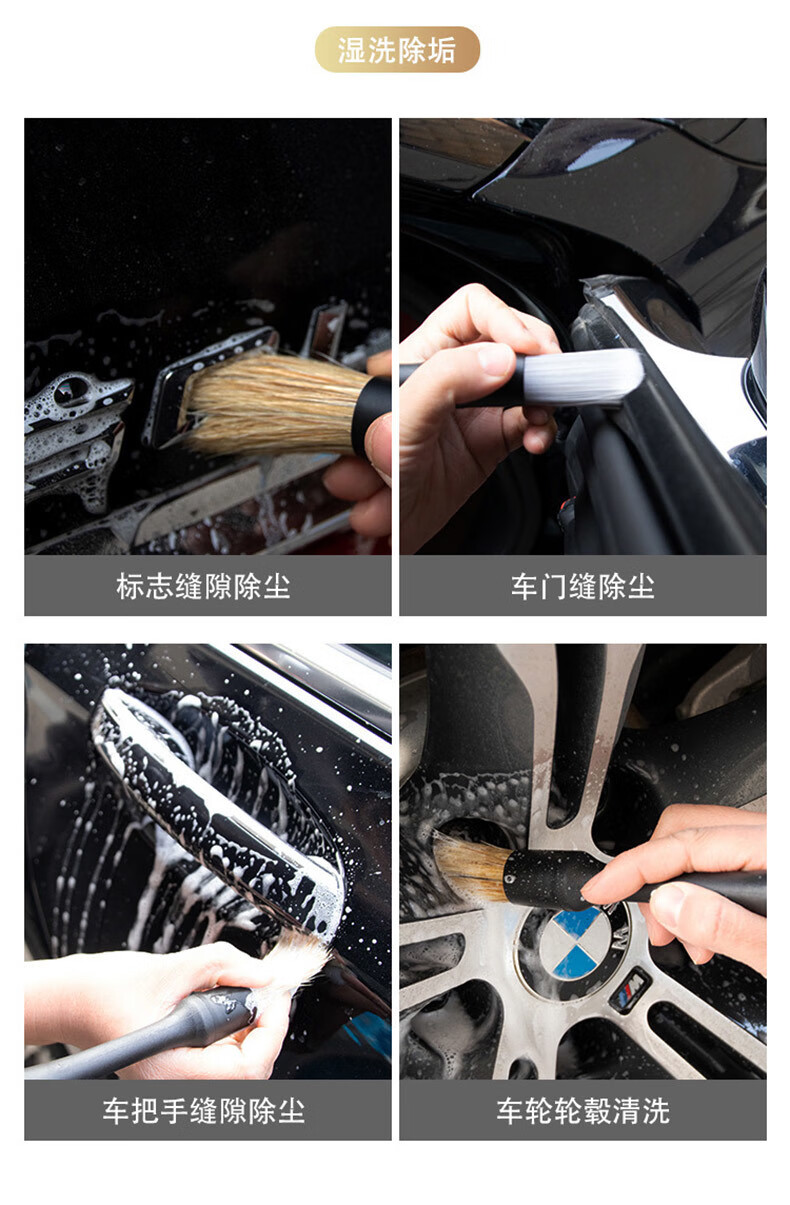 湿洗除垢

标志缝隙除尘

车门缝除尘

车把手缝隙除尘

车轮轮毂清洗