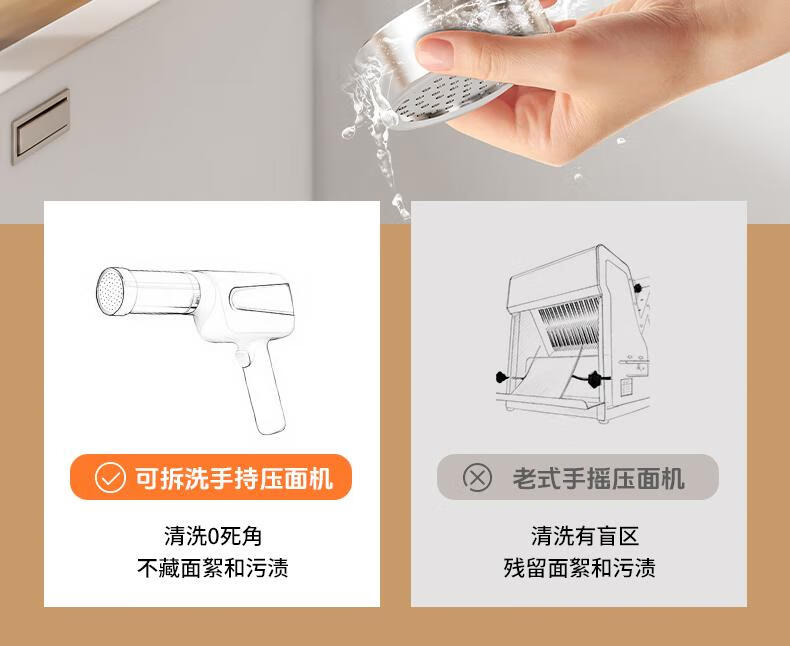 可拆洗手持压面机

清洗0死角
不藏面絮和污渍

老式手摇压面机

清洗有盲区
残留面絮和污渍