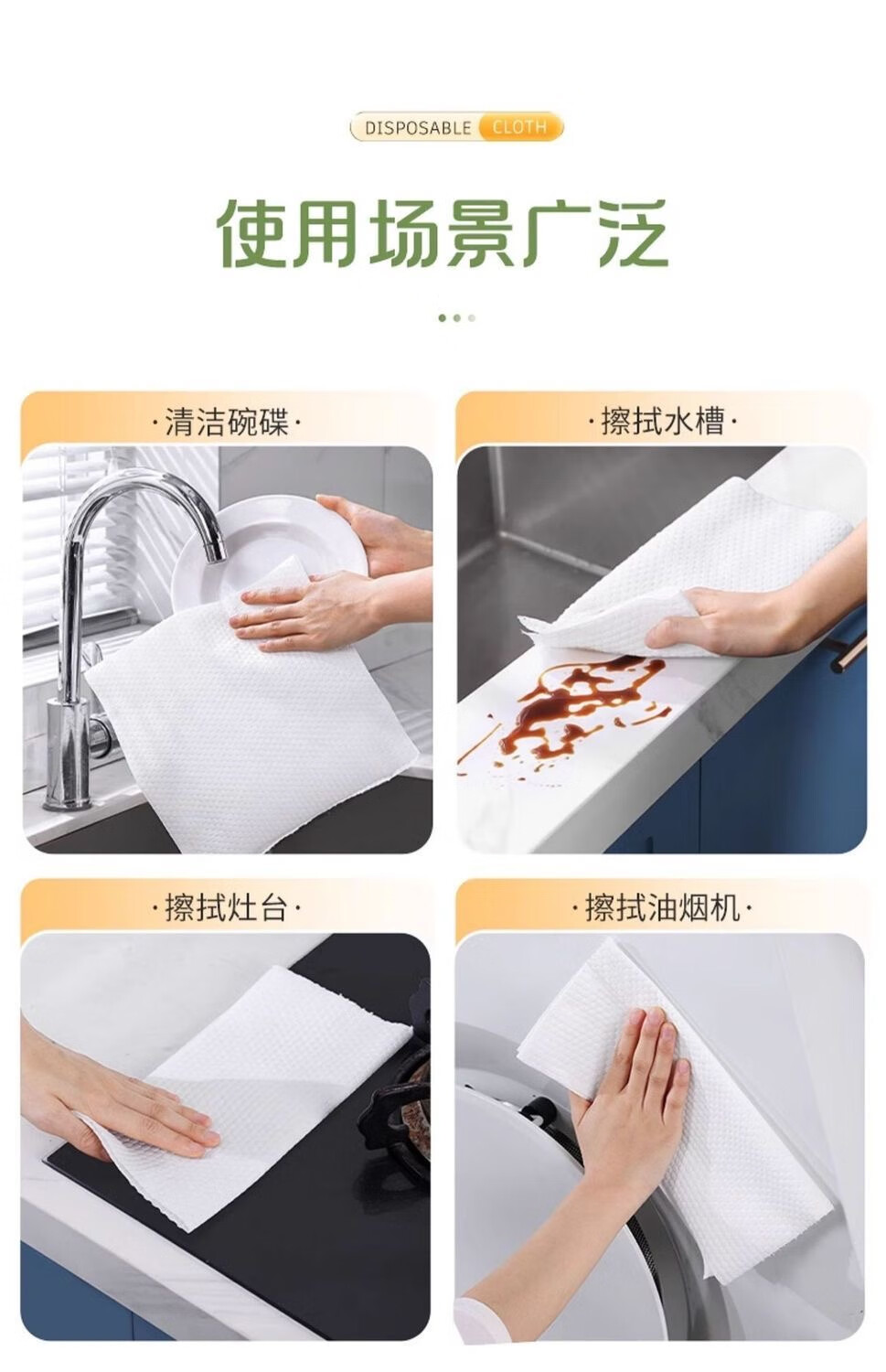 DISPOSABLE CLOTH

使用场景广泛

·清洁碗碟·

·擦拭水槽·

·擦拭灶台·

·擦拭油烟机·