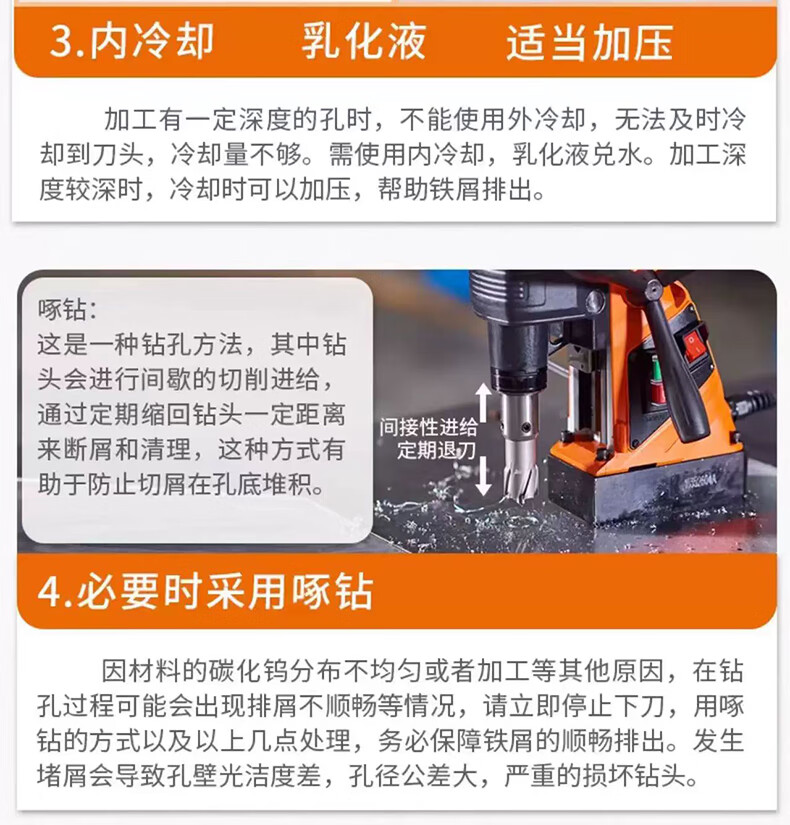 3.内冷却　乳化液　适当加压

加工有一定深度的孔时，不能使用外冷却，无法及时冷却到刀头，冷却量不够。需使用内冷却，乳化液兑水。加工深度较深时，冷却时可以加压，帮助铁屑排出。

啄钻：
这是一种钻孔方法，其中钻头会进行间歇的切削进给，通过定期缩回钻头一定距离来断屑和清理，这种方式有助于防止切屑在孔底堆积。

间接性进给
定期退刀

4.必要时采用啄钻

因材料的碳化钨分布不均匀或者加工等其他原因，在钻孔过程可能会出现排屑不顺畅等情况，请立即停止下刀，用啄钻的方式以及以上几点处理，务必保障铁屑的顺畅排出。发生堵屑会导致孔壁光洁度差，孔径公差大，严重的损坏钻头。