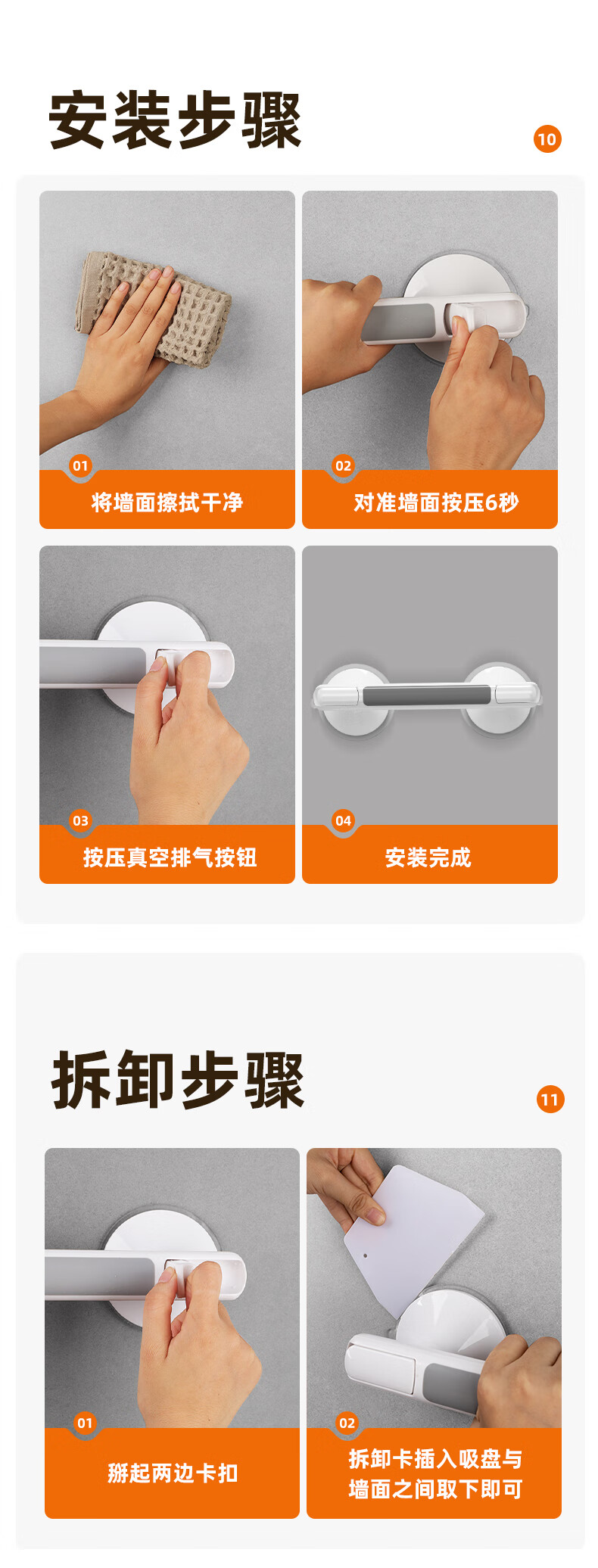 安装步骤

10

01
将墙面擦拭干净

02
对准墙面按压6秒

03
按压真空排气按钮

04
安装完成

拆卸步骤

11

01
掰起两边卡扣

02
拆卸卡插入吸盘与墙面之间取下即可