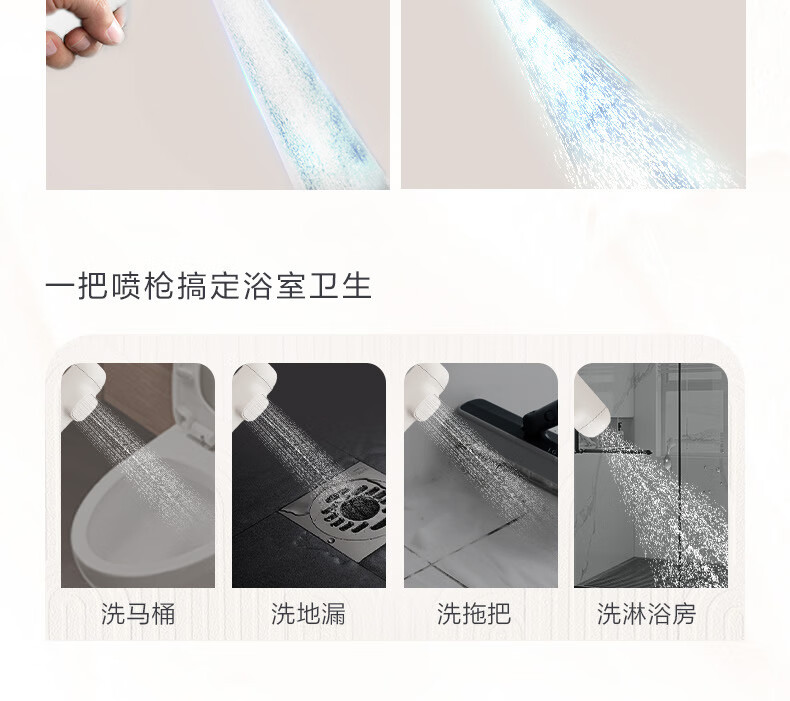 一把喷枪搞定浴室卫生

洗马桶

洗地漏

洗拖把

洗淋浴房