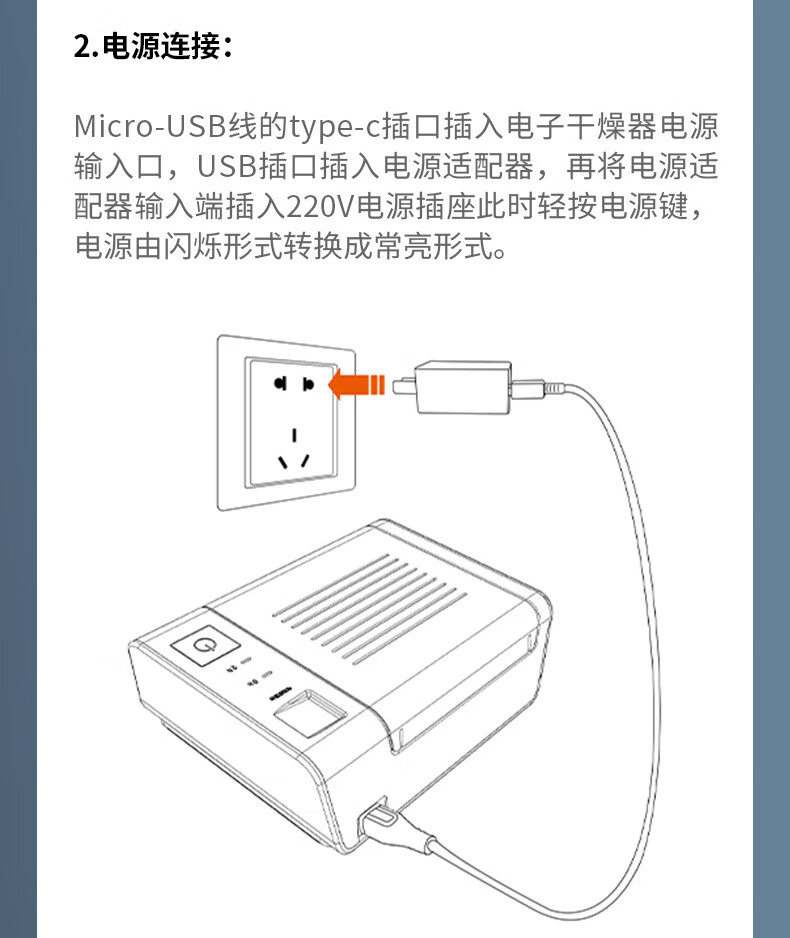 2.电源连接：

Micro-USB线的type-c插口插入电子干燥器电源输入口，USB插口插入电源适配器，再将电源适配器输入端插入220V电源插座此时轻按电源键，电源由闪烁形式转换成常亮形式。