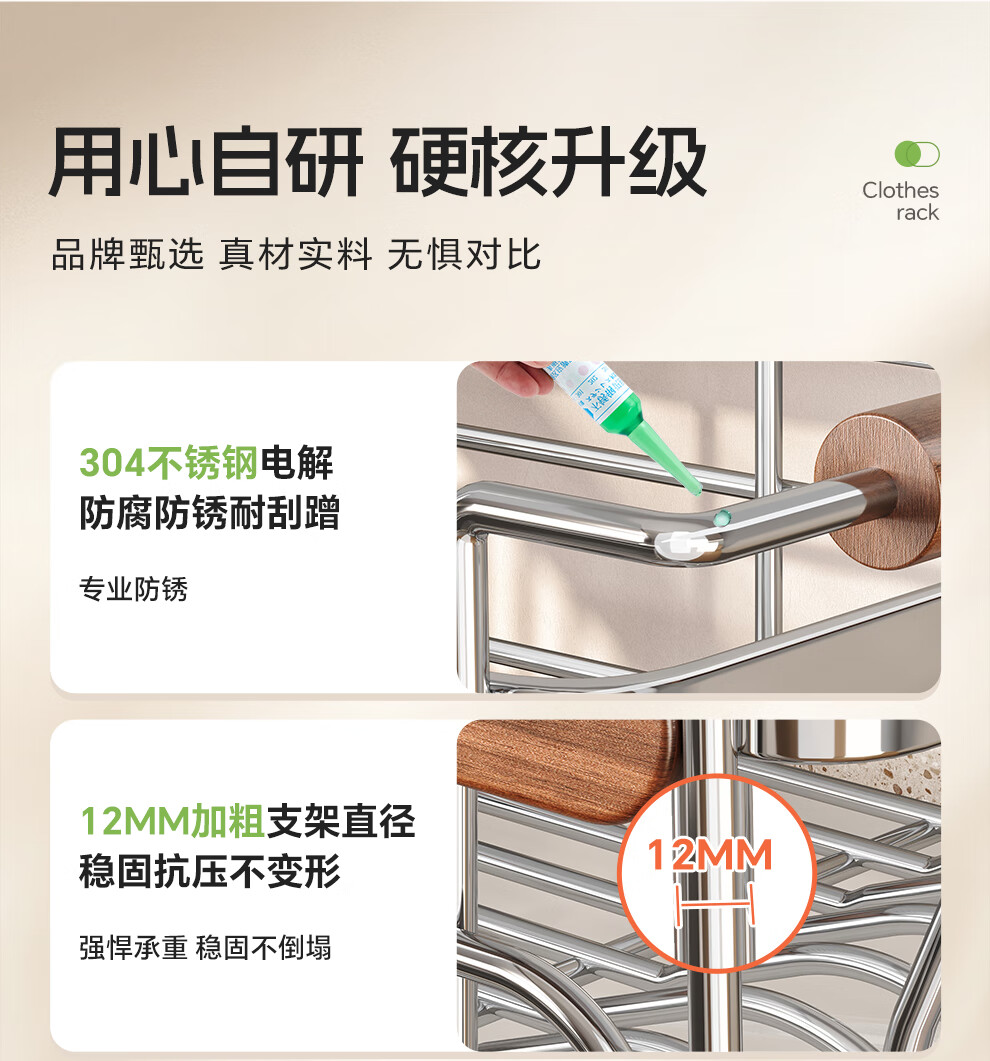 用心自研 硬核升级

Clothes rack

品牌甄选 真材实料 无惧对比

304不锈钢电解
防腐防锈耐刮蹭

专业防锈

12MM加粗支架直径
稳固抗压不变形

强悍承重 稳固不倒塌

12MM