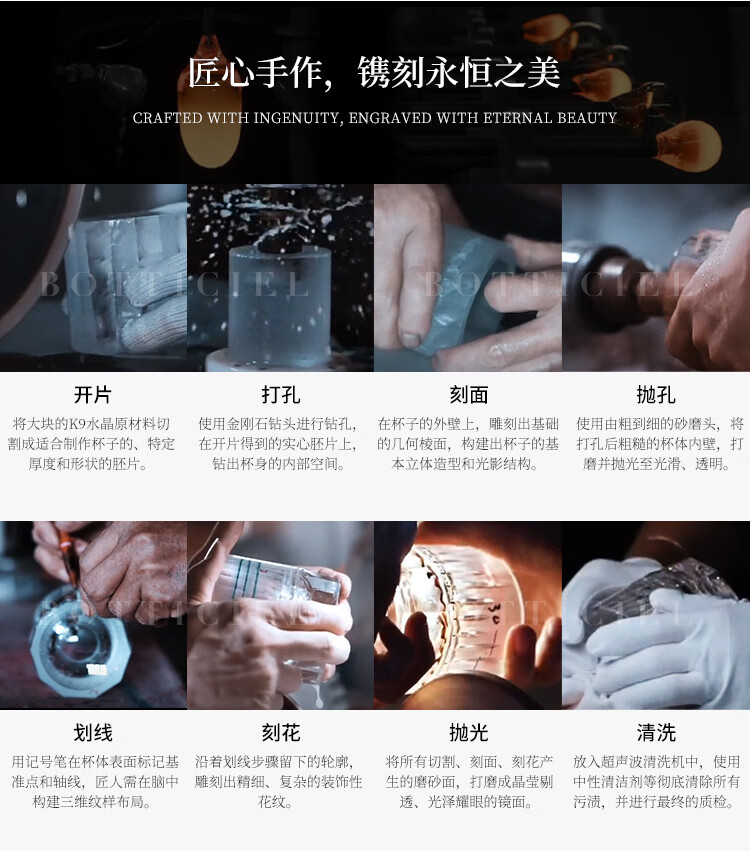 匠心手作，镌刻永恒之美

CRAFTED WITH INGENUITY, ENGRAVED WITH ETERNAL BEAUTY

BOTTICIEL

BOTTICIEL

开片

将大块的K9水晶原材料切割成适合制作杯子的、特定厚度和形状的胚片。

打孔

使用金刚石钻头进行钻孔，在开片得到的实心胚片上，钻出杯身的内部空间。

刻面

在杯子的外壁上，雕刻出基础的几何棱面，构建出杯子的基本立体造型和光影结构。

抛孔

使用由粗到细的砂磨头，将打孔后粗糙的杯体内壁，打磨并抛光至光滑、透明。

BOTTICIEL

BOTTICIEL

划线

用记号笔在杯体表面标记基准点和轴线，匠人需在脑中构建三维纹样布局。

刻花

沿着划线步骤留下的轮廓，雕刻出精细、复杂的装饰性花纹。

抛光

将所有切割、刻面、刻花产生的磨砂面，打磨成晶莹剔透、光泽耀眼的镜面。

清洗

放入超声波清洗机中，使用中性清洁剂等彻底清除所有污渍，并进行最终的质检。