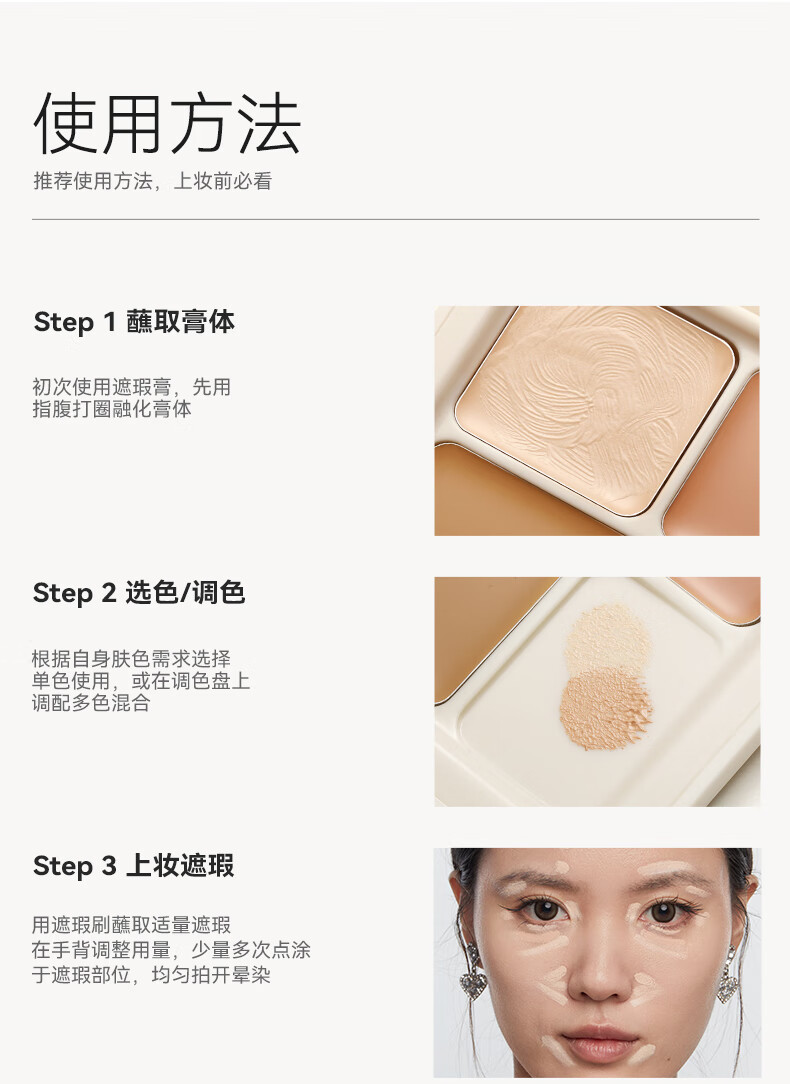 使用方法
推荐使用方法，上妆前必看

Step 1 蘸取膏体

初次使用遮瑕膏，先用指腹打圈融化膏体

Step 2 选色/调色

根据自身肤色需求选择单色使用，或在调色盘上调配多色混合

Step 3 上妆遮瑕

用遮瑕刷蘸取适量遮瑕在手背调整用量，少量多次点涂于遮瑕部位，均匀拍开晕染