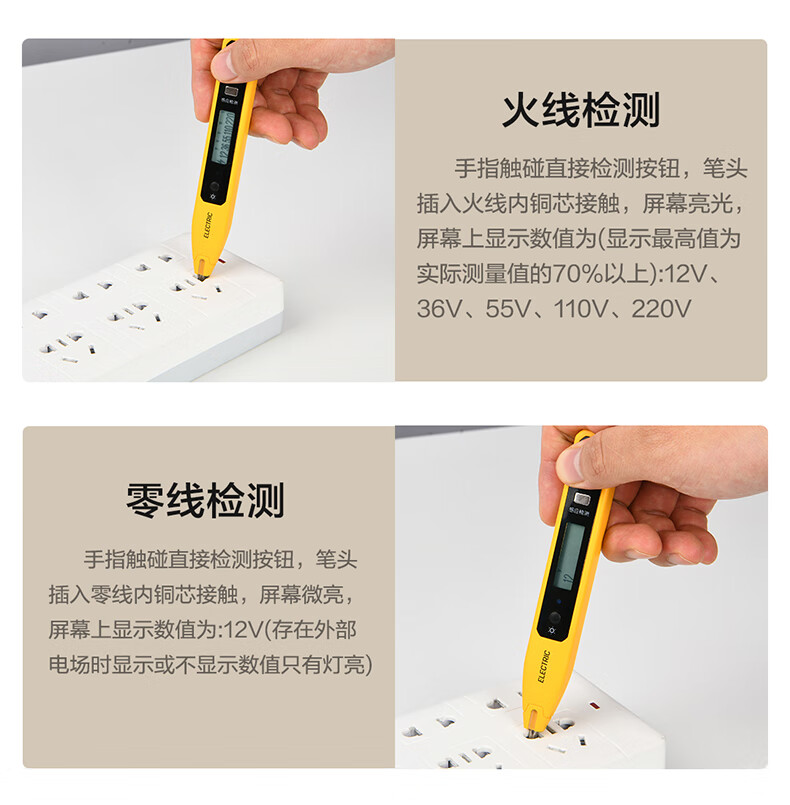 感应检测

12 36 55 110 220

ELECTRIC

火线检测

手指触碰直接检测按钮，笔头插入火线内铜芯接触，屏幕亮光，屏幕上显示数值为(显示最高值为实际测量值的70%以上):12V、36V、55V、110V、220V

零线检测

手指触碰直接检测按钮，笔头插入零线内铜芯接触，屏幕微亮，屏幕上显示数值为:12V(存在外部电场时显示或不显示数值只有灯亮)

感应检测

12

ELECTRIC