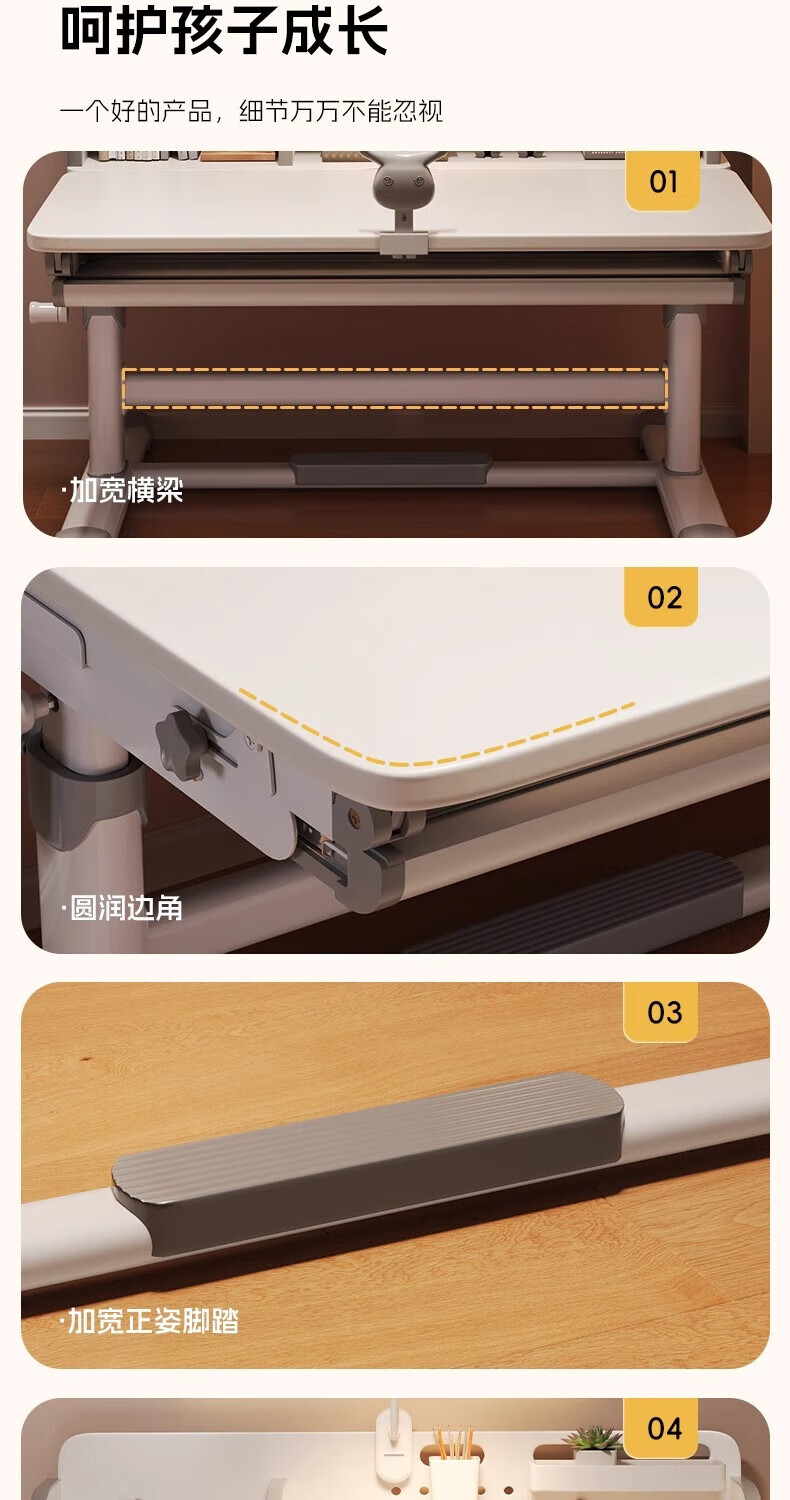 呵护孩子成长

一个好的产品，细节万万不能忽视

01

·加宽横梁

02

·圆润边角

03

·加宽正姿脚踏

04