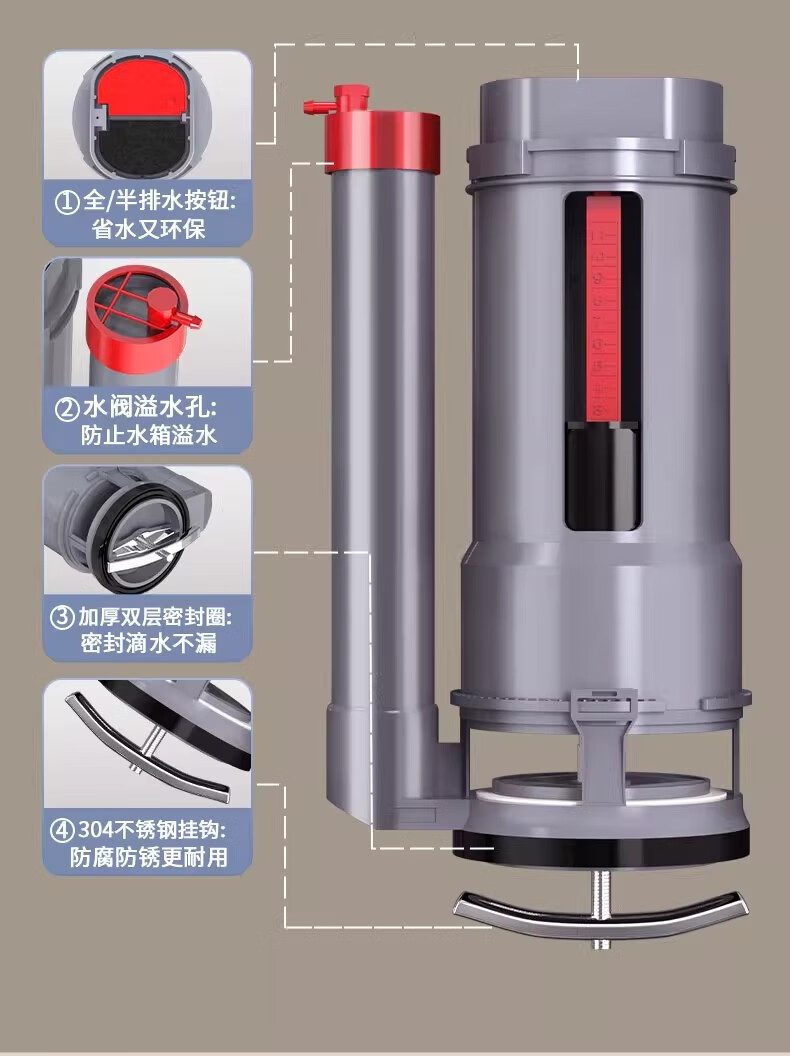 ①全/半排水按钮:
省水又环保

②水阀溢水孔:
防止水箱溢水

③加厚双层密封圈:
密封滴水不漏

④304不锈钢挂钩:
防腐防锈更耐用