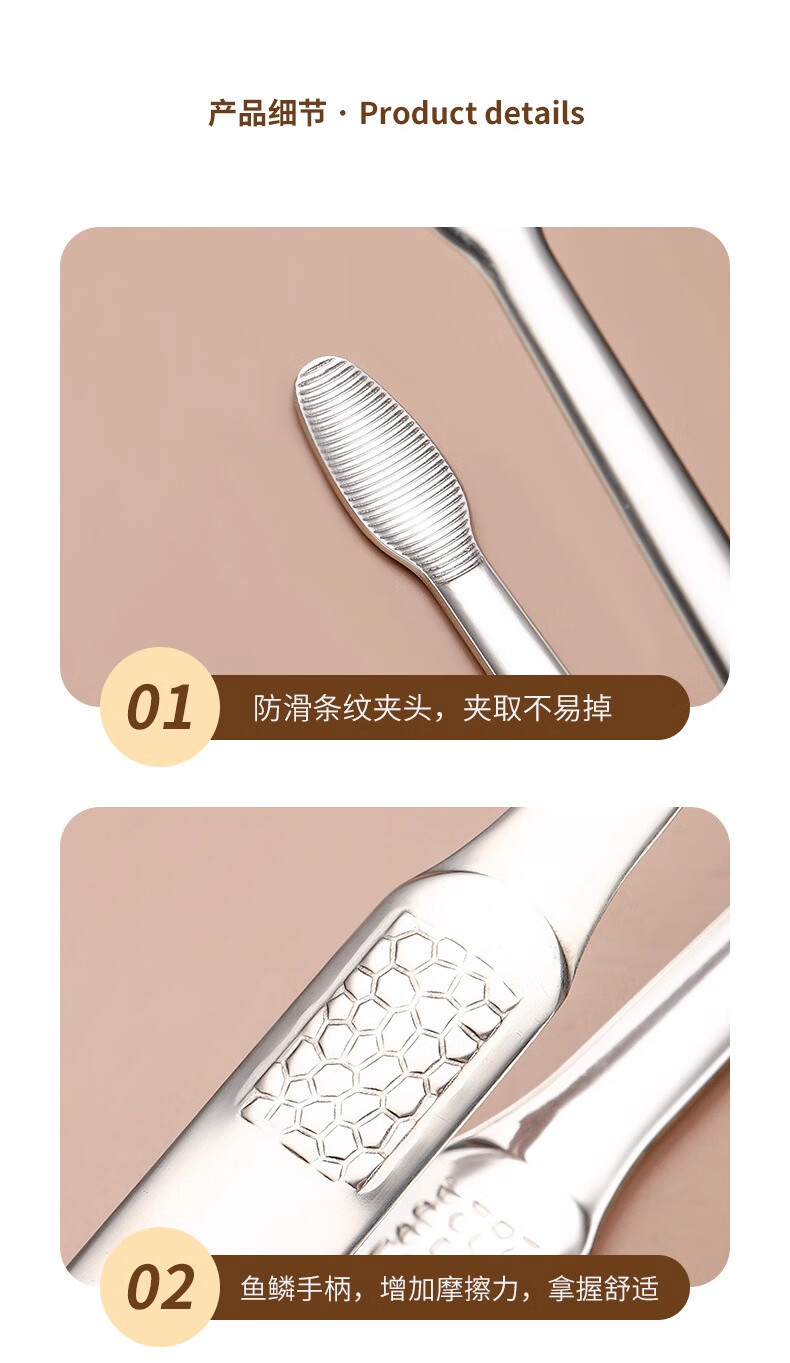 产品细节 · Product details

01 防滑条纹夹头，夹取不易掉

02 鱼鳞手柄，增加摩擦力，拿握舒适