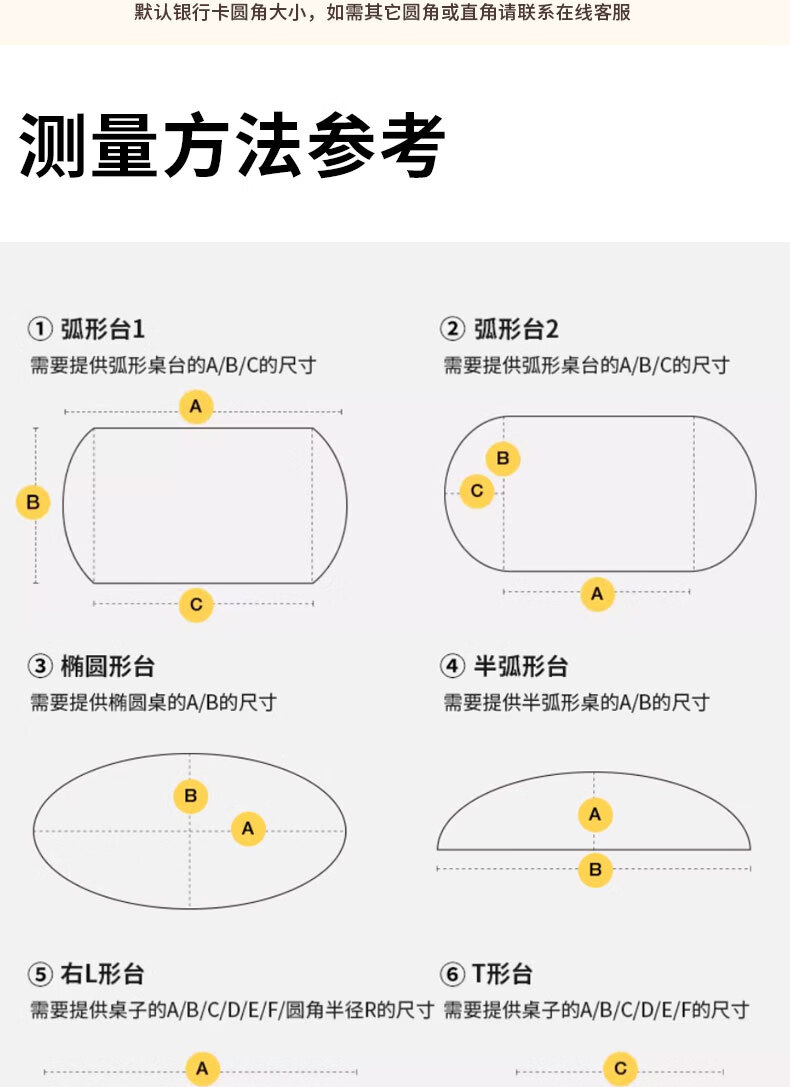 默认银行卡圆角大小，如需其它圆角或直角请联系在线客服

测量方法参考

① 弧形台1
需要提供弧形桌台的A/B/C的尺寸

A
B
C

② 弧形台2
需要提供弧形桌台的A/B/C的尺寸

B
C
A

③ 椭圆形台
需要提供椭圆桌的A/B的尺寸

B
A

④ 半弧形台
需要提供半弧形桌的A/B的尺寸

A
B

⑤ 右L形台
需要提供桌子的A/B/C/D/E/F/圆角半径R的尺寸

A

⑥ T形台
需要提供桌子的A/B/C/D/E/F的尺寸

C