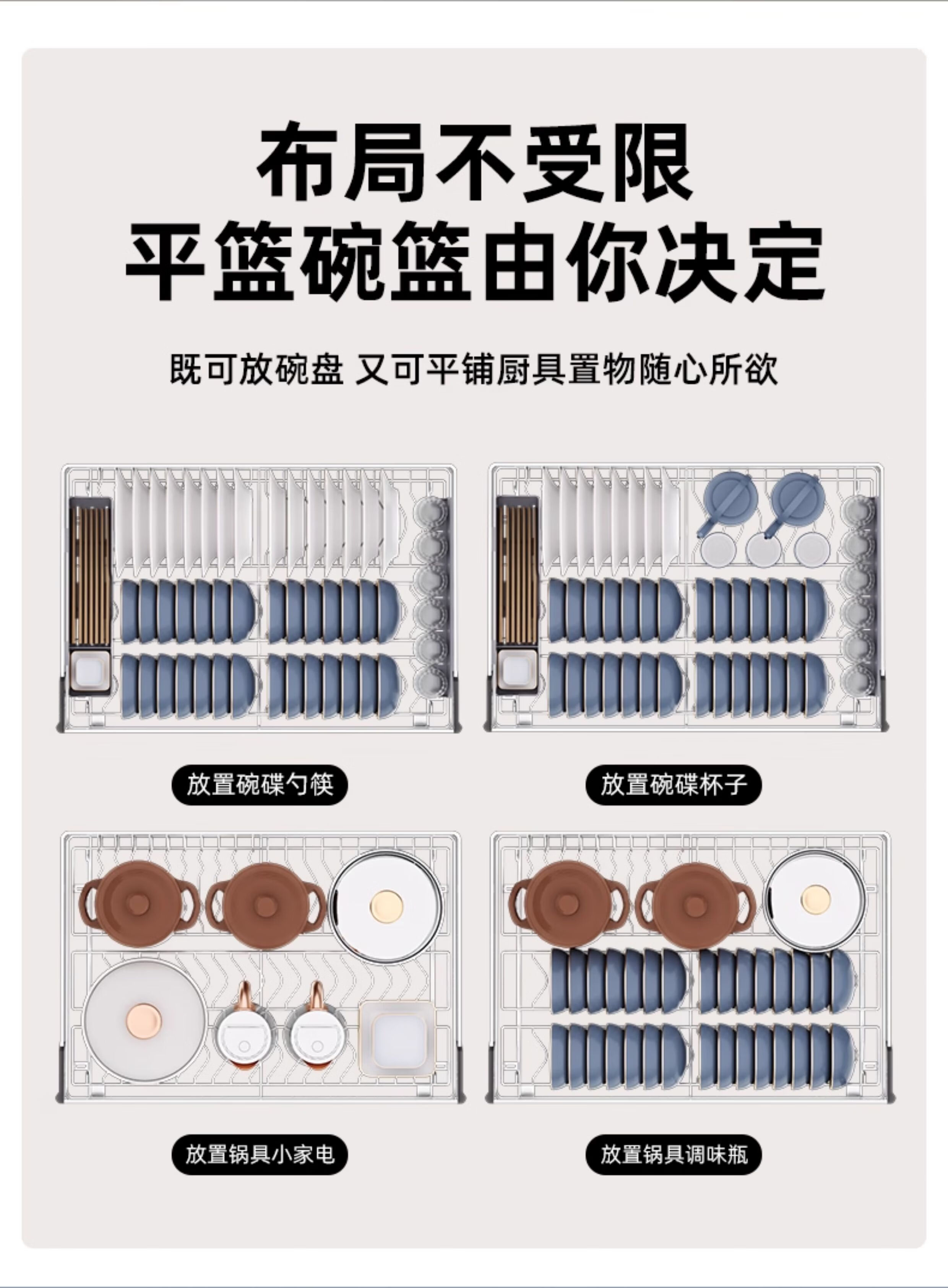 布局不受限
平篮碗篮由你决定

既可放碗盘 又可平铺厨具置物随心所欲

放置碗碟勺筷

放置碗碟杯子

放置锅具小家电

放置锅具调味瓶