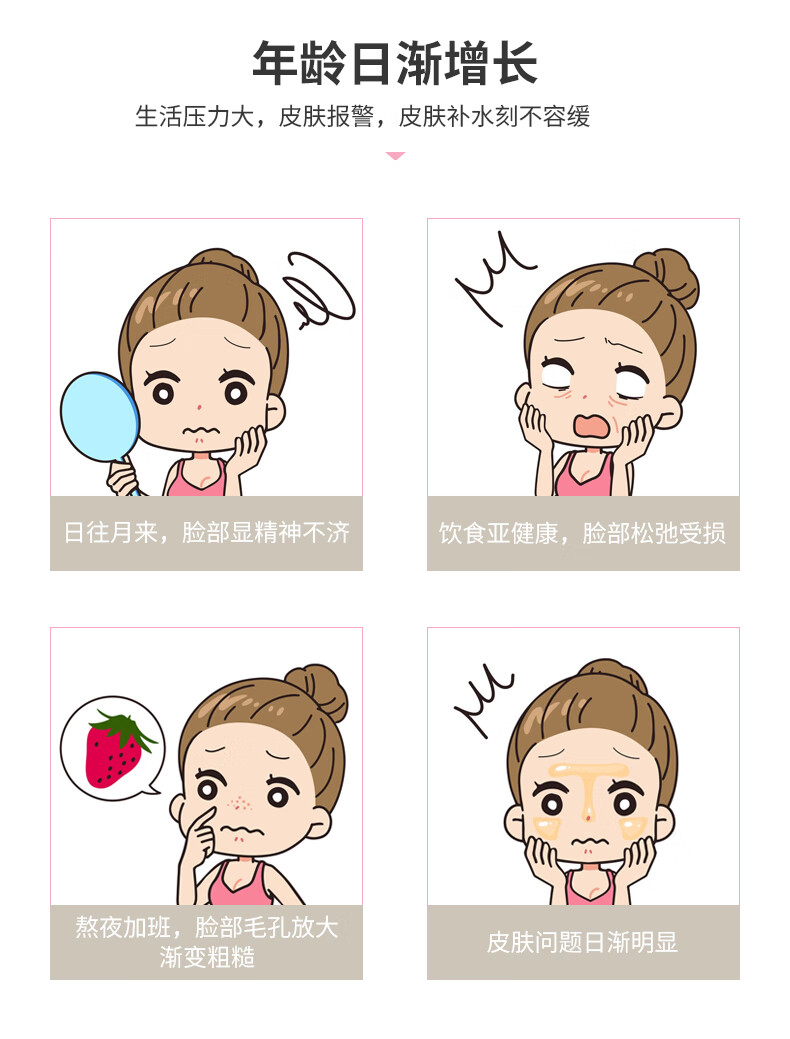 年龄日渐增长

生活压力大，皮肤报警，皮肤补水刻不容缓

日往月来，脸部显精神不济

饮食亚健康，脸部松弛受损

熬夜加班，脸部毛孔放大渐变粗糙

皮肤问题日渐明显