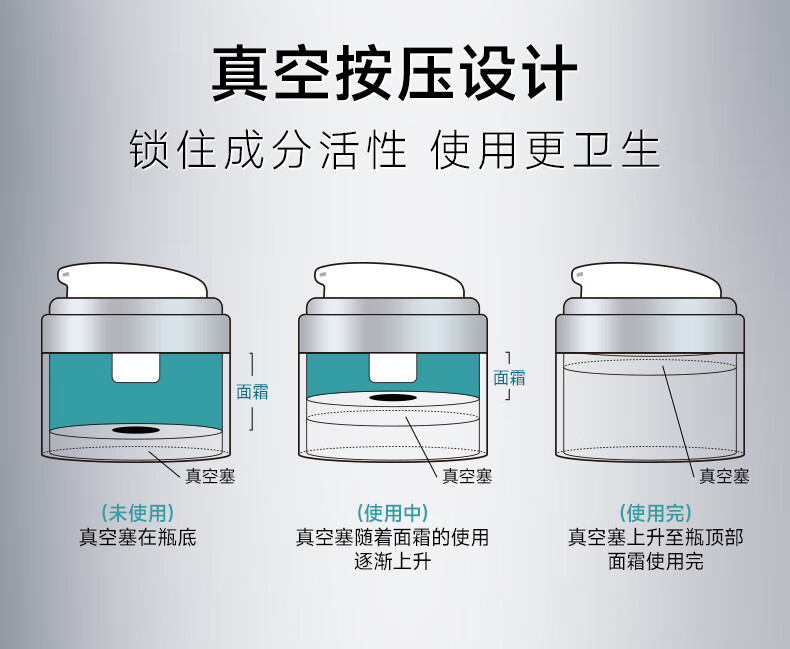 真空按压设计

锁住成分活性 使用更卫生

面霜

真空塞

（未使用）
真空塞在瓶底

面霜

真空塞

（使用中）
真空塞随着面霜的使用逐渐上升

真空塞

（使用完）
真空塞上升至瓶顶部
面霜使用完