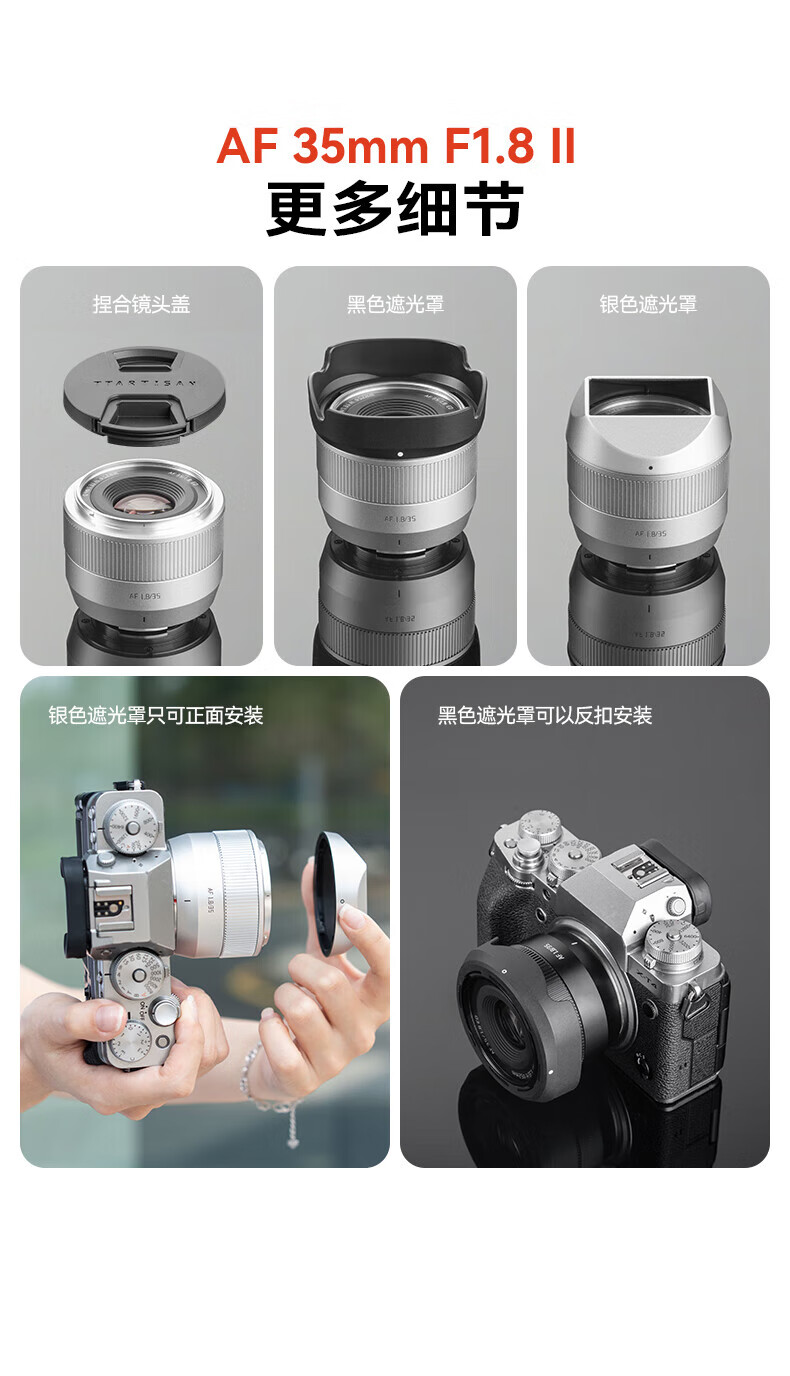 AF 35mm F1.8 II
更多细节

捏合镜头盖

TTARTISAN

AF 1.8/35

黑色遮光罩

AF 1.8/35

银色遮光罩

AF 1.8/35

银色遮光罩只可正面安装

AF 1.8/35

黑色遮光罩可以反扣安装