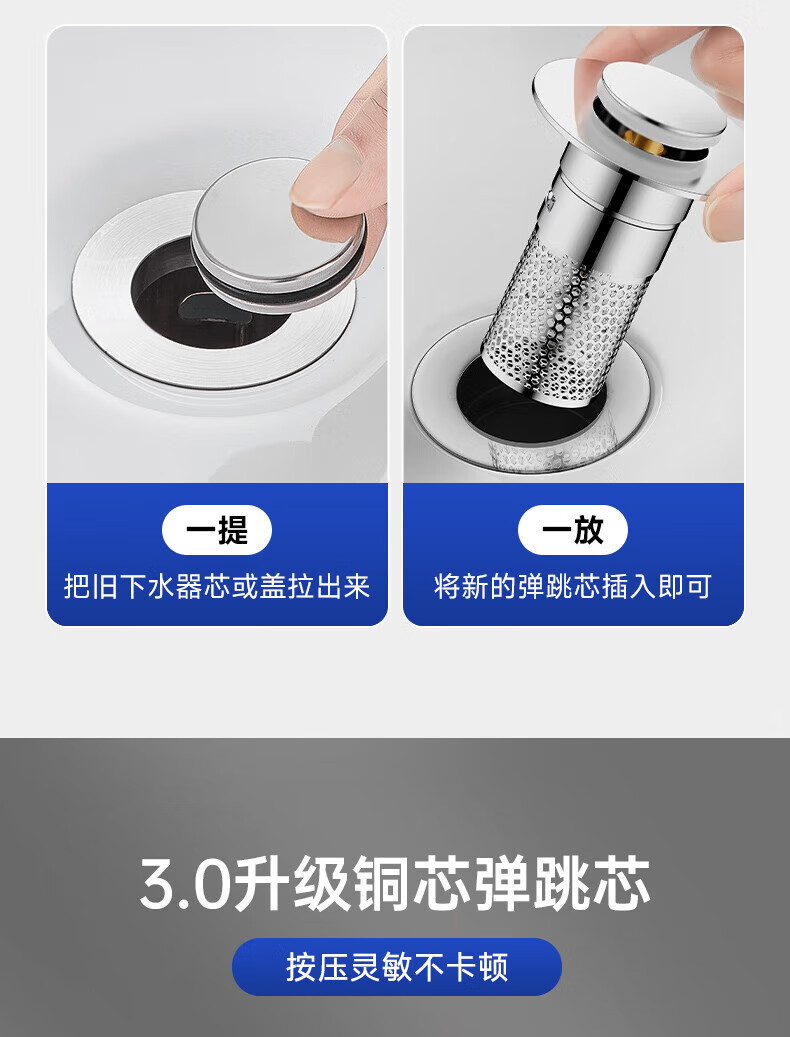 一提

把旧下水器芯或盖拉出来

一放

将新的弹跳芯插入即可

3.0升级铜芯弹跳芯

按压灵敏不卡顿