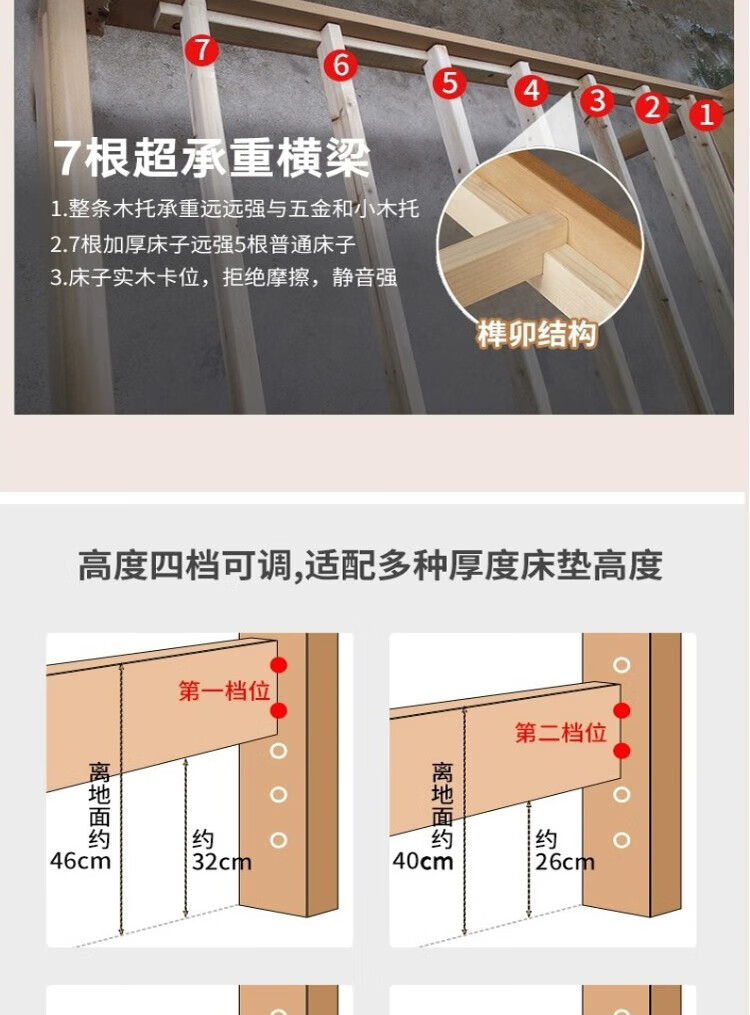 7 6 5 4 3 2 1

7根超承重横梁

1.整条木托承重远远强与五金和小木托
2.7根加厚床子远强5根普通床子
3.床子实木卡位，拒绝摩擦，静音强

榫卯结构

高度四档可调,适配多种厚度床垫高度

第一档位
离地面约46cm
约32cm

第二档位
离地面约40cm
约26cm