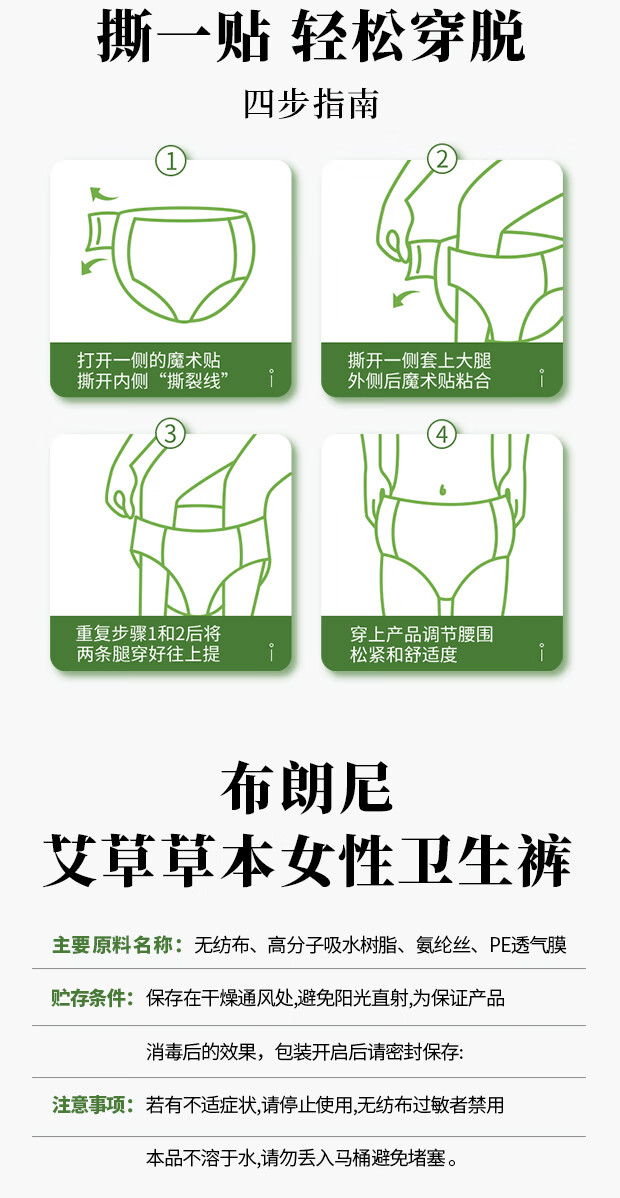 撕一贴 轻松穿脱

四步指南

①

打开一侧的魔术贴
撕开内侧“撕裂线”

②

撕开一侧套上大腿
外侧后魔术贴粘合

③

重复步骤1和2后将
两条腿穿好往上提

④

穿上产品调节腰围
松紧和舒适度

布朗尼
艾草草本女性卫生裤

主要原料名称：无纺布、高分子吸水树脂、氨纶丝、PE透气膜

贮存条件：保存在干燥通风处,避免阳光直射,为保证产品

消毒后的效果，包装开启后请密封保存:

注意事项：若有不适症状,请停止使用,无纺布过敏者禁用

本品不溶于水,请勿丢入马桶避免堵塞。