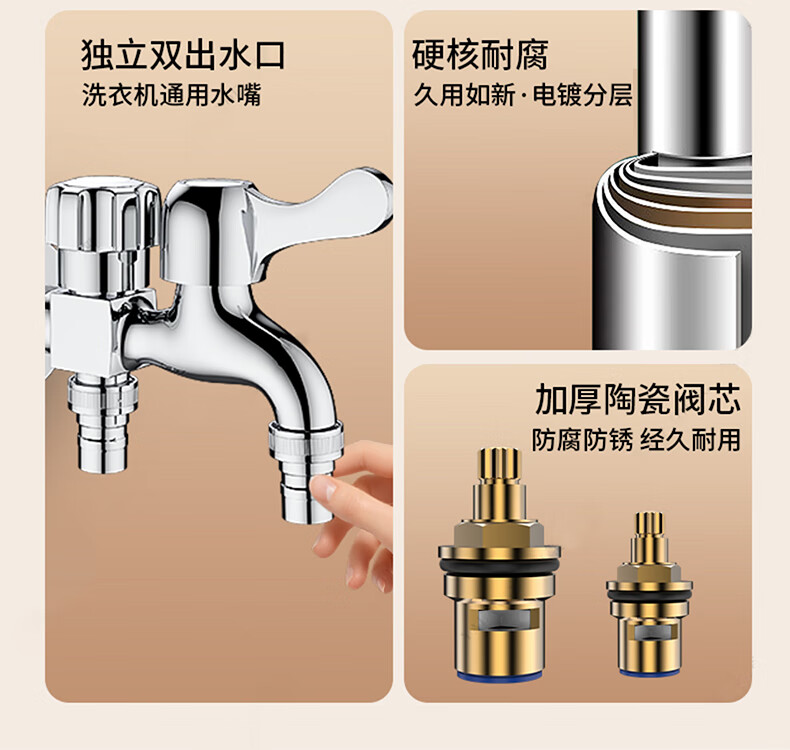 独立双出水口
洗衣机通用水嘴

硬核耐腐
久用如新·电镀分层

加厚陶瓷阀芯
防腐防锈 经久耐用