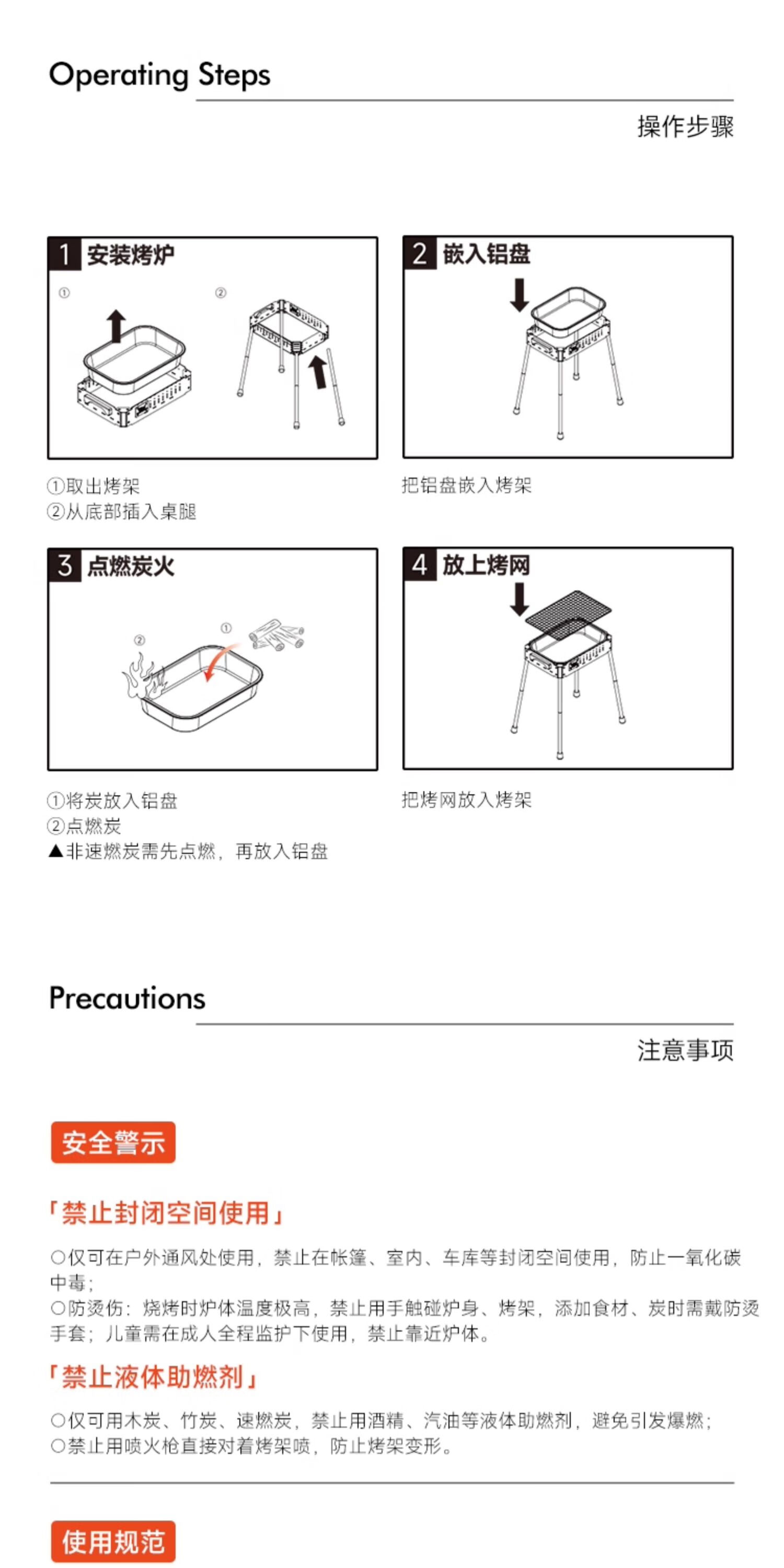 Operating Steps

操作步骤

1 安装烤炉

①

②

①取出烤架
②从底部插入桌腿

2 嵌入铝盘

把铝盘嵌入烤架

3 点燃炭火

②

①

①将炭放入铝盘
②点燃炭
▲非速燃炭需先点燃，再放入铝盘

4 放上烤网

把烤网放入烤架

Precautions

注意事项

安全警示

「禁止封闭空间使用」

○仅可在户外通风处使用，禁止在帐篷、室内、车库等封闭空间使用，防止一氧化碳中毒；
○防烫伤：烧烤时炉体温度极高，禁止用手触碰炉身、烤架，添加食材、炭时需戴防烫手套；儿童需在成人全程监护下使用，禁止靠近炉体。

「禁止液体助燃剂」

○仅可用木炭、竹炭、速燃炭，禁止用酒精、汽油等液体助燃剂，避免引发爆燃；
○禁止用喷火枪直接对着烤架喷，防止烤架变形。

使用规范