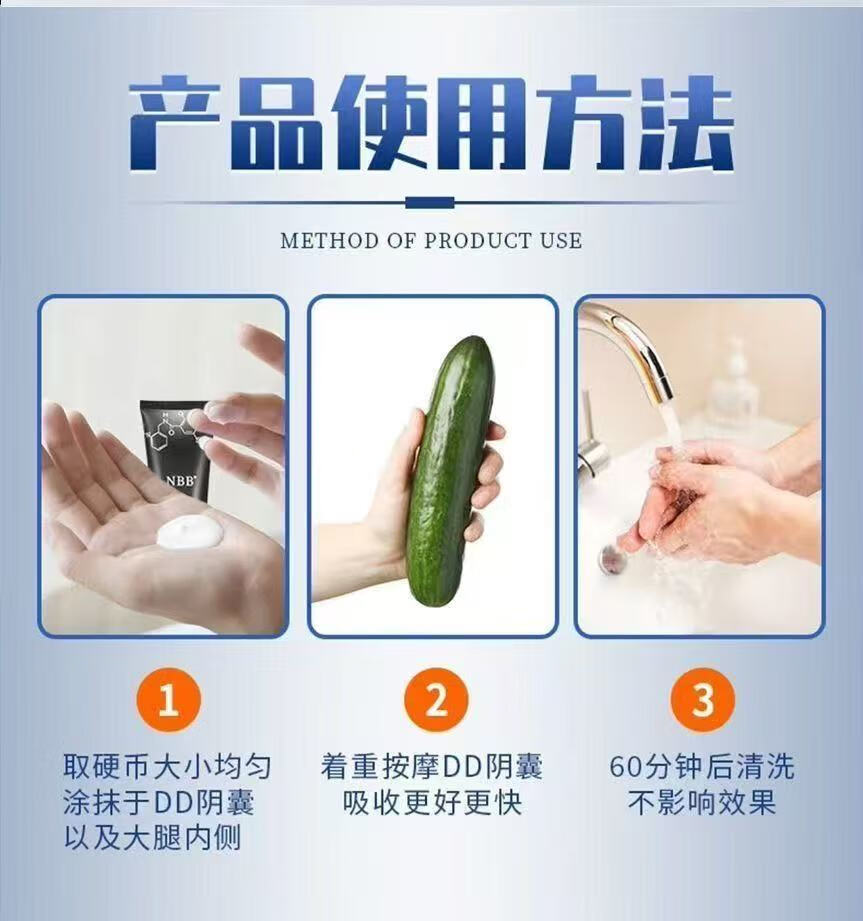 产品使用方法

METHOD OF PRODUCT USE

NBB

1

取硬币大小均匀涂抹于DD阴囊以及大腿内侧

2

着重按摩DD阴囊吸收更好更快

3

60分钟后清洗不影响效果