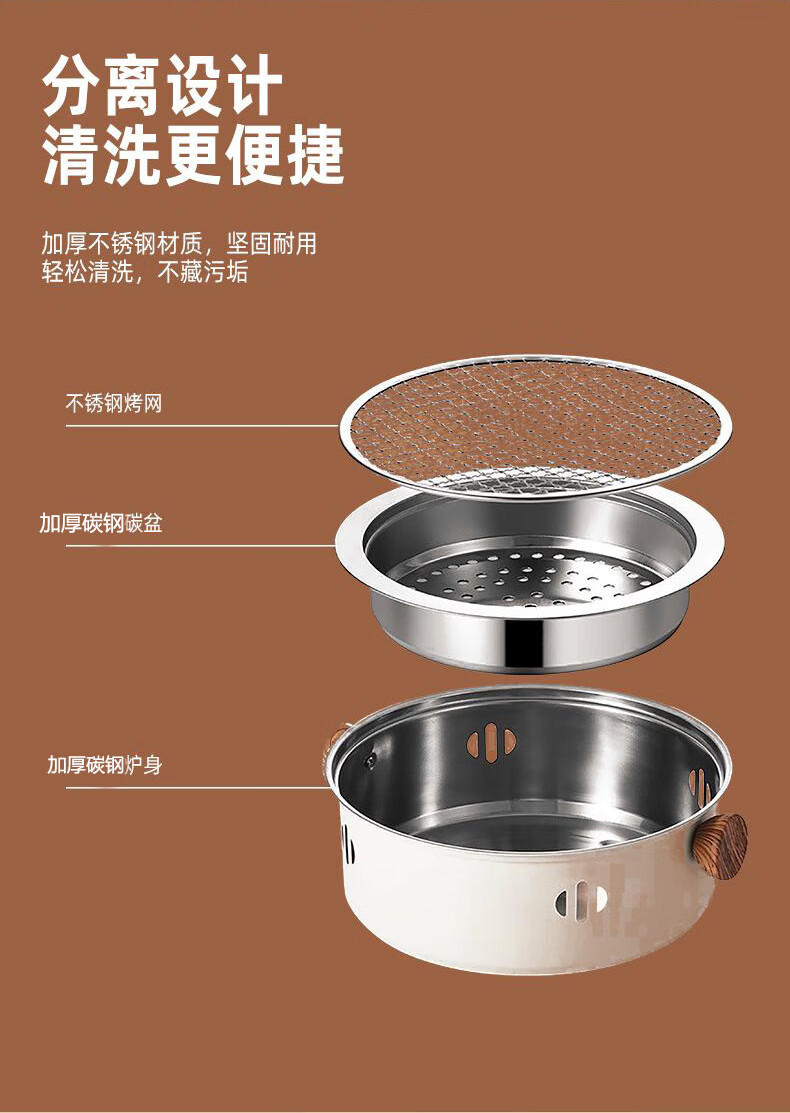 分离设计
清洗更便捷

加厚不锈钢材质，坚固耐用
轻松清洗，不藏污垢

不锈钢烤网

加厚碳钢碳盆

加厚碳钢炉身