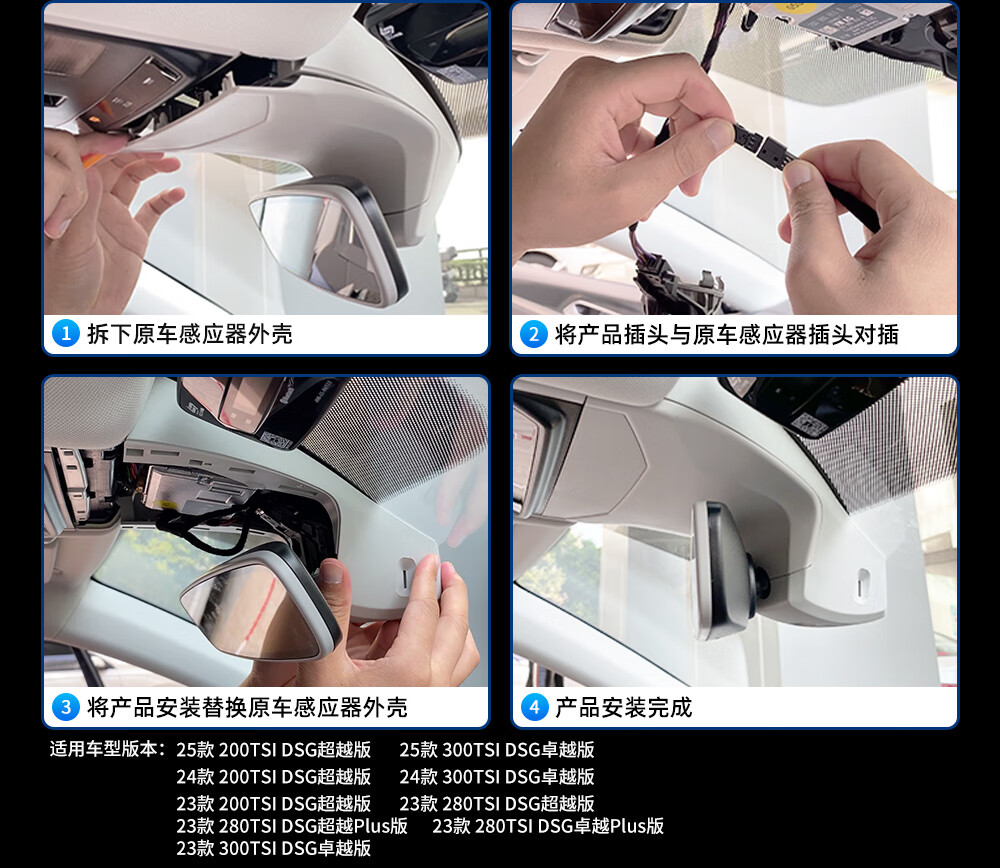 1 拆下原车感应器外壳

2 将产品插头与原车感应器插头对插

3 将产品安装替换原车感应器外壳

4 产品安装完成

适用车型版本：25款 200TSI DSG超越版　25款 300TSI DSG卓越版
24款 200TSI DSG超越版　24款 300TSI DSG卓越版
23款 200TSI DSG超越版　23款 280TSI DSG超越版
23款 280TSI DSG超越Plus版　23款 280TSI DSG卓越Plus版
23款 300TSI DSG卓越版