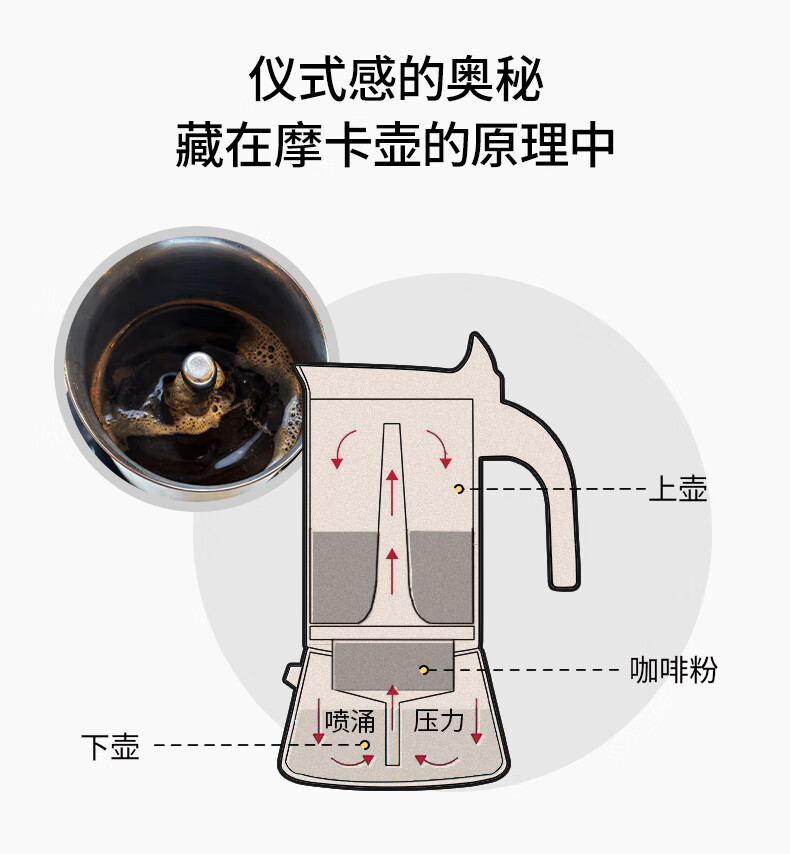 仪式感的奥秘
藏在摩卡壶的原理中

上壶

咖啡粉

喷涌 压力

下壶