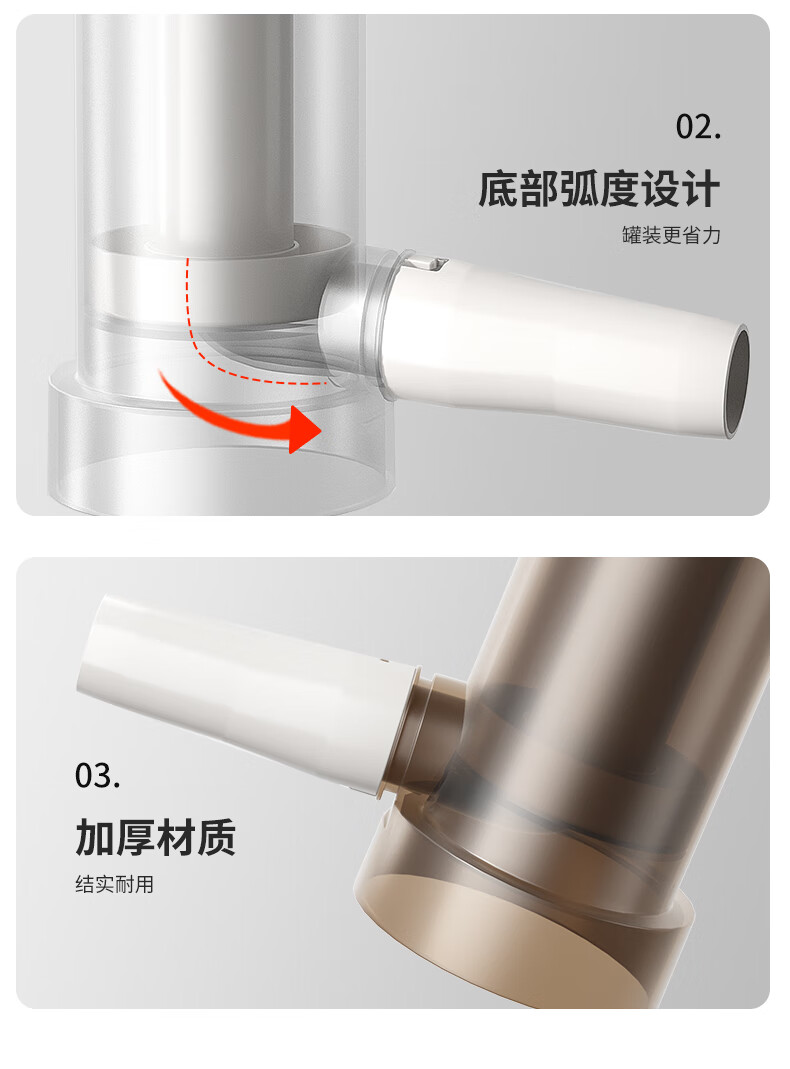 02.
底部弧度设计
罐装更省力

03.
加厚材质
结实耐用