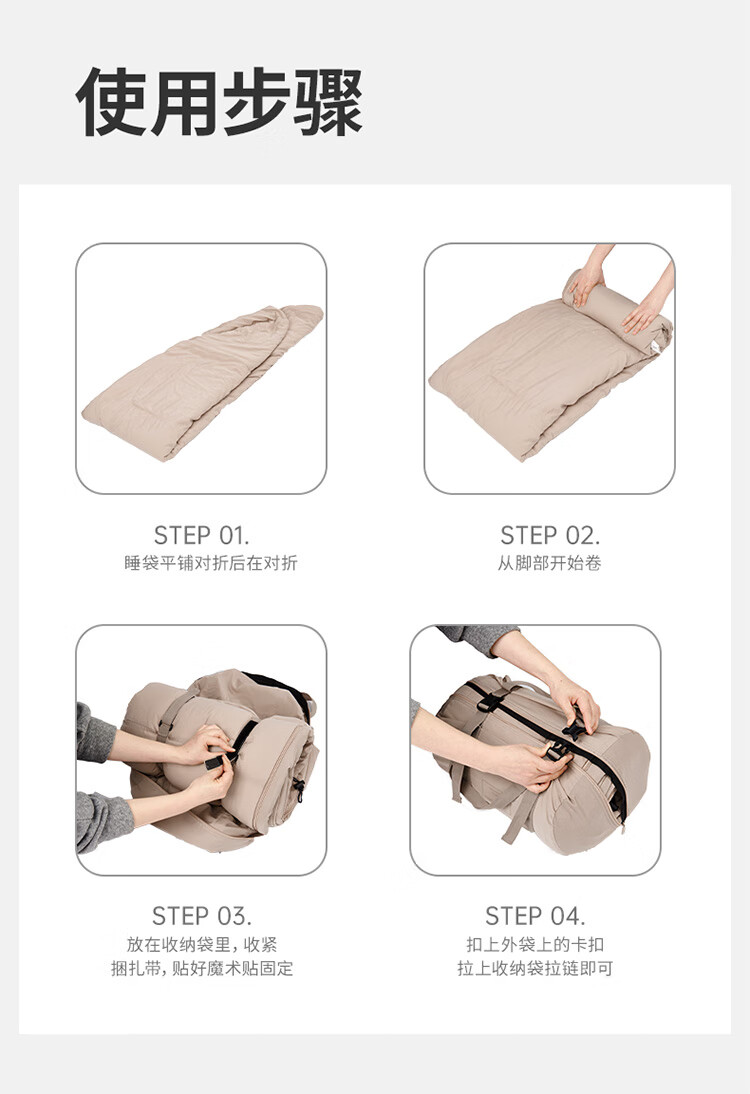 使用步骤

STEP 01.
睡袋平铺对折后在对折

STEP 02.
从脚部开始卷

STEP 03.
放在收纳袋里，收紧
捆扎带，贴好魔术贴固定

STEP 04.
扣上外袋上的卡扣
拉上收纳袋拉链即可