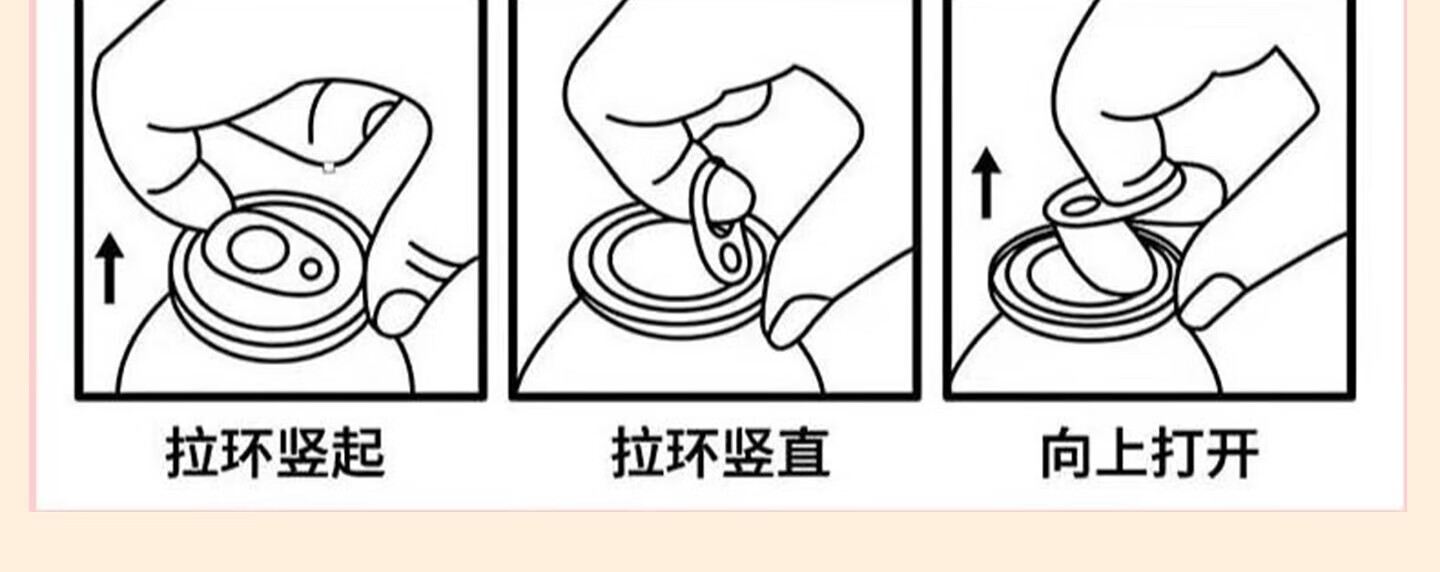 拉环竖起

拉环竖直

向上打开