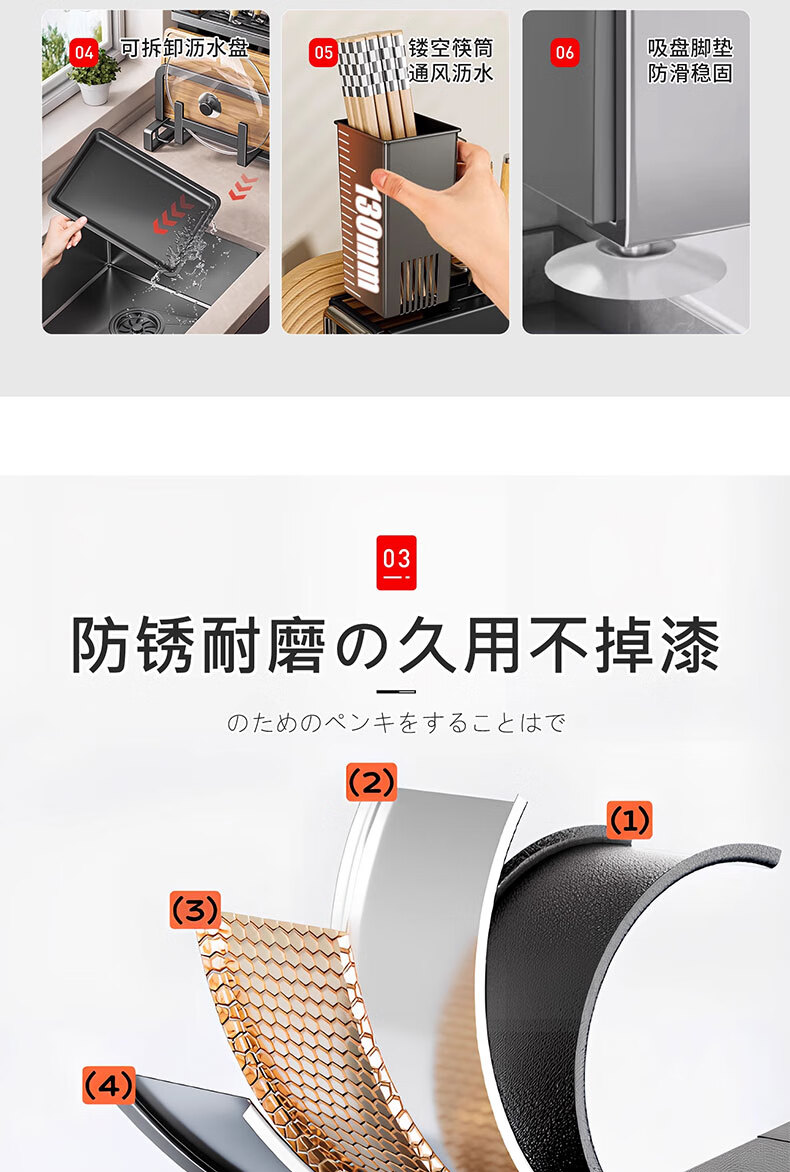 04 可拆卸沥水盘

05 镂空筷筒 通风沥水

130mm

06 吸盘脚垫 防滑稳固

03

防锈耐磨の久用不掉漆

のためのペンキをすることはで

(2)

(1)

(3)

(4)