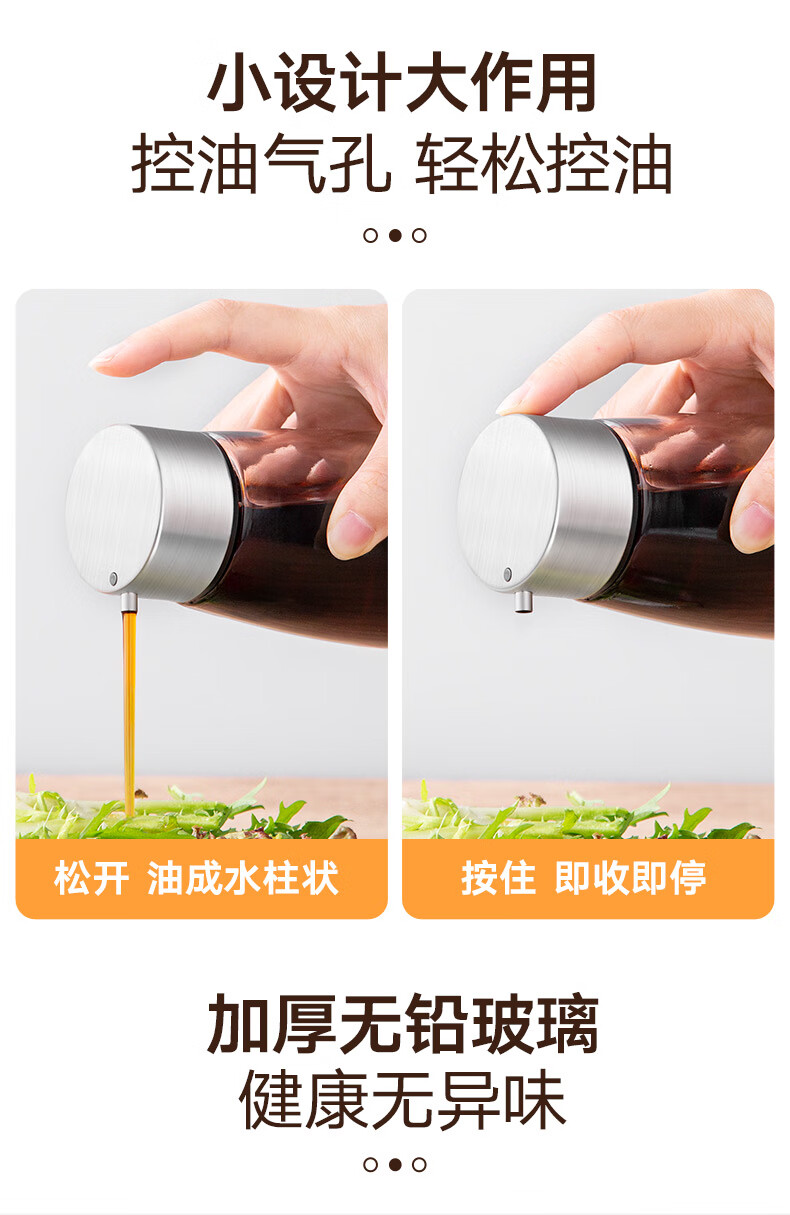 小设计大作用
控油气孔 轻松控油

松开 油成水柱状

按住 即收即停

加厚无铅玻璃
健康无异味