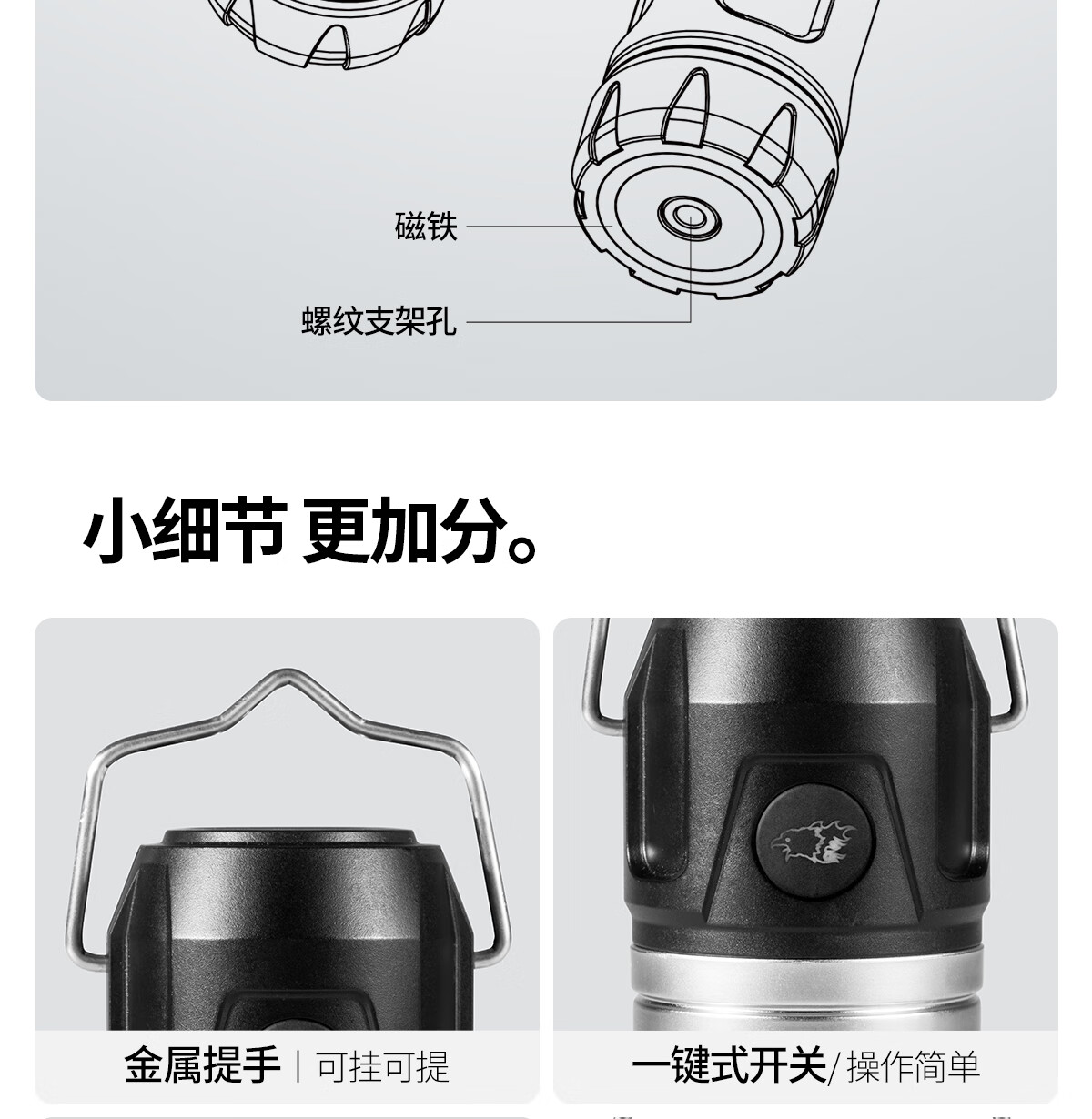 磁铁

螺纹支架孔

小细节 更加分。

金属提手 | 可挂可提

一键式开关/操作简单