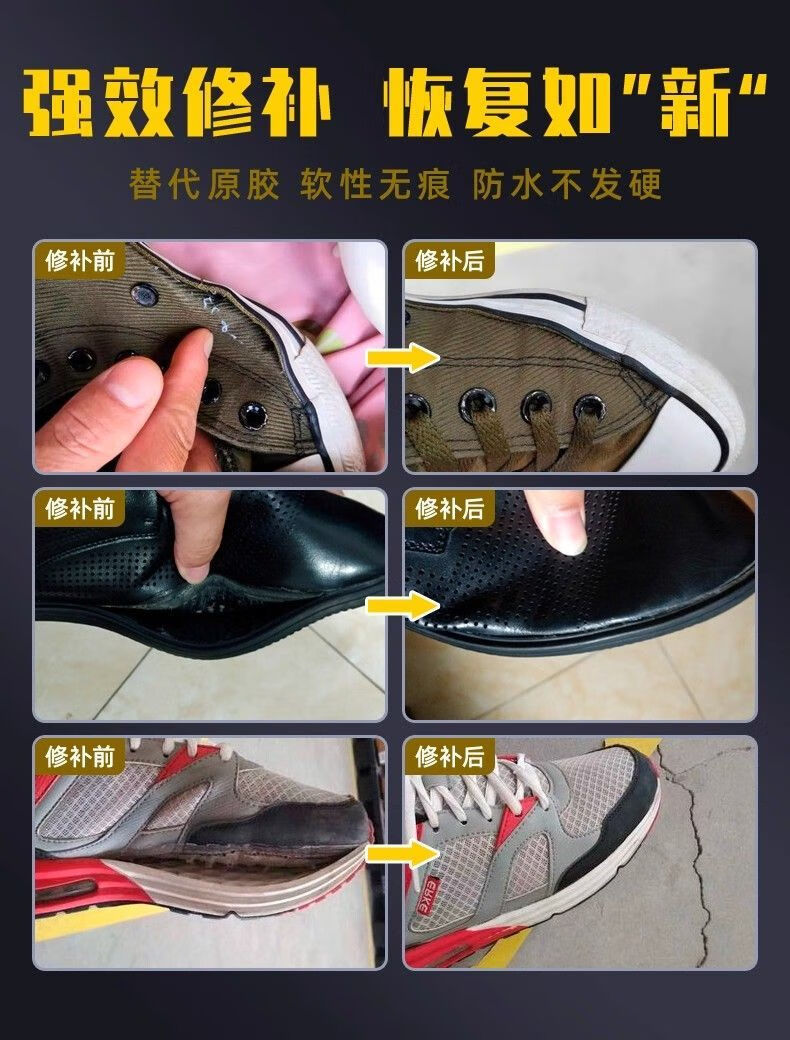 强效修补 恢复如"新"

替代原胶 软性无痕 防水不发硬

修补前

修补后

修补前

修补后

修补前

修补后

ERKE