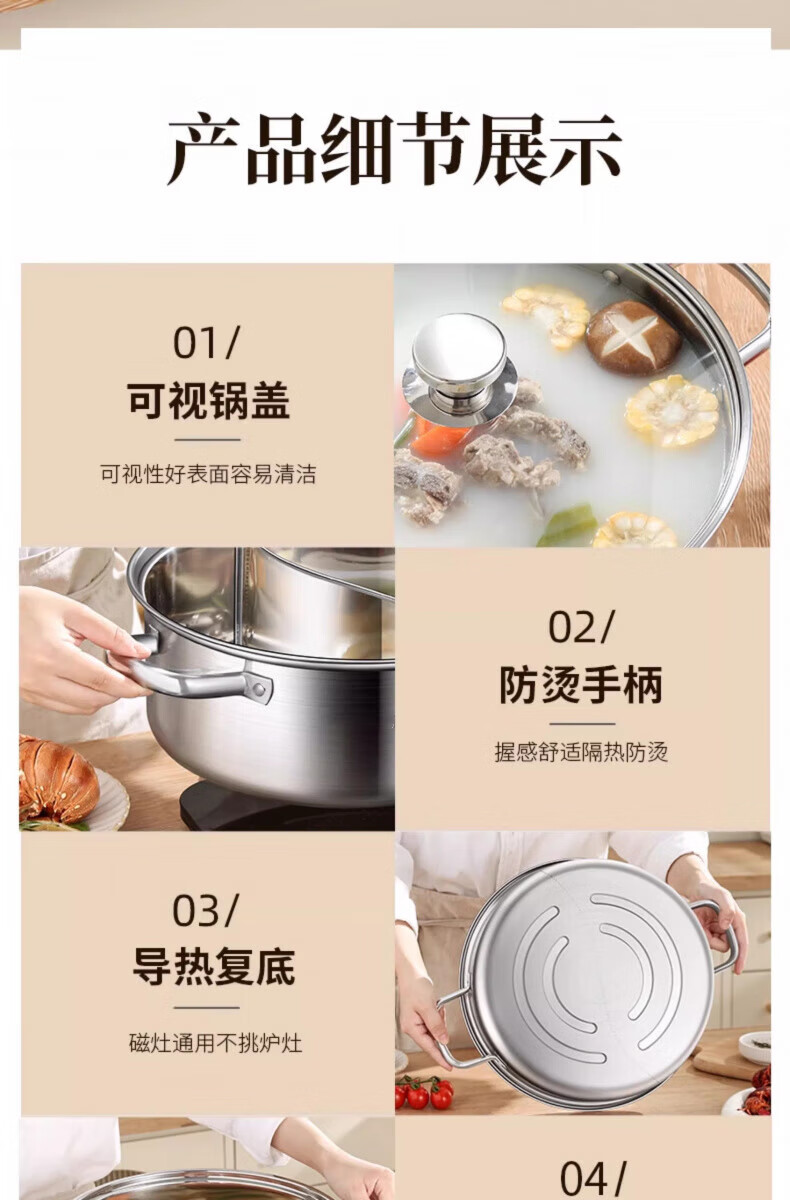 产品细节展示

01/
可视锅盖
可视性好表面容易清洁

02/
防烫手柄
握感舒适隔热防烫

03/
导热复底
磁灶通用不挑炉灶

04/