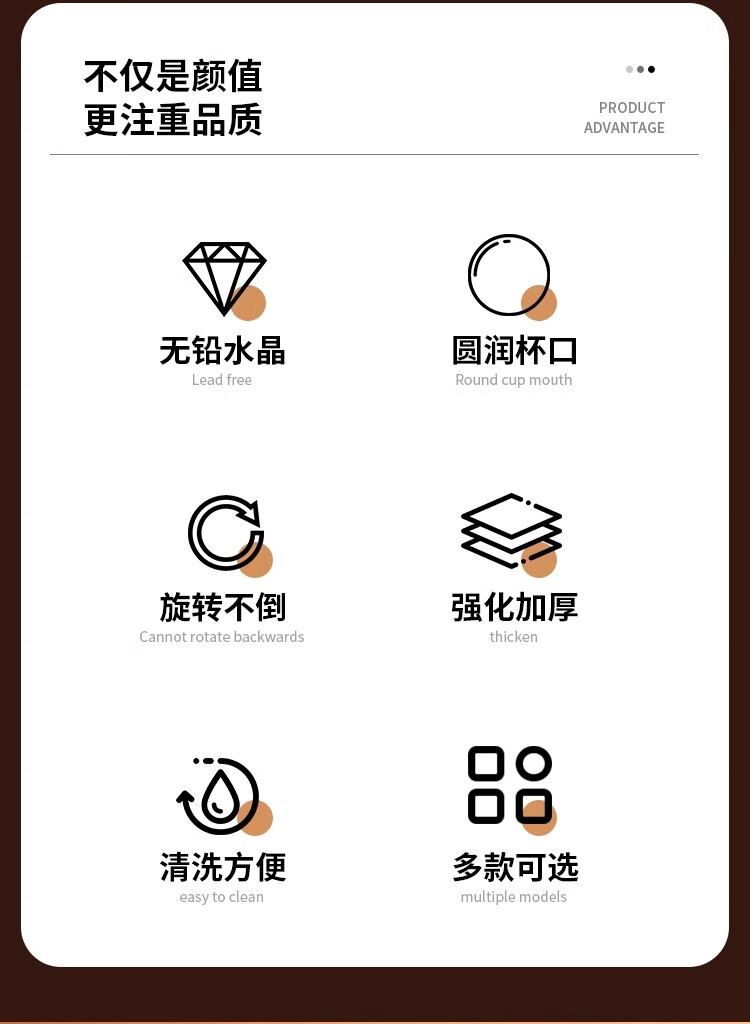 不仅是颜值
更注重品质

PRODUCT
ADVANTAGE

无铅水晶
Lead free

圆润杯口
Round cup mouth

旋转不倒
Cannot rotate backwards

强化加厚
thicken

清洗方便
easy to clean

多款可选
multiple models