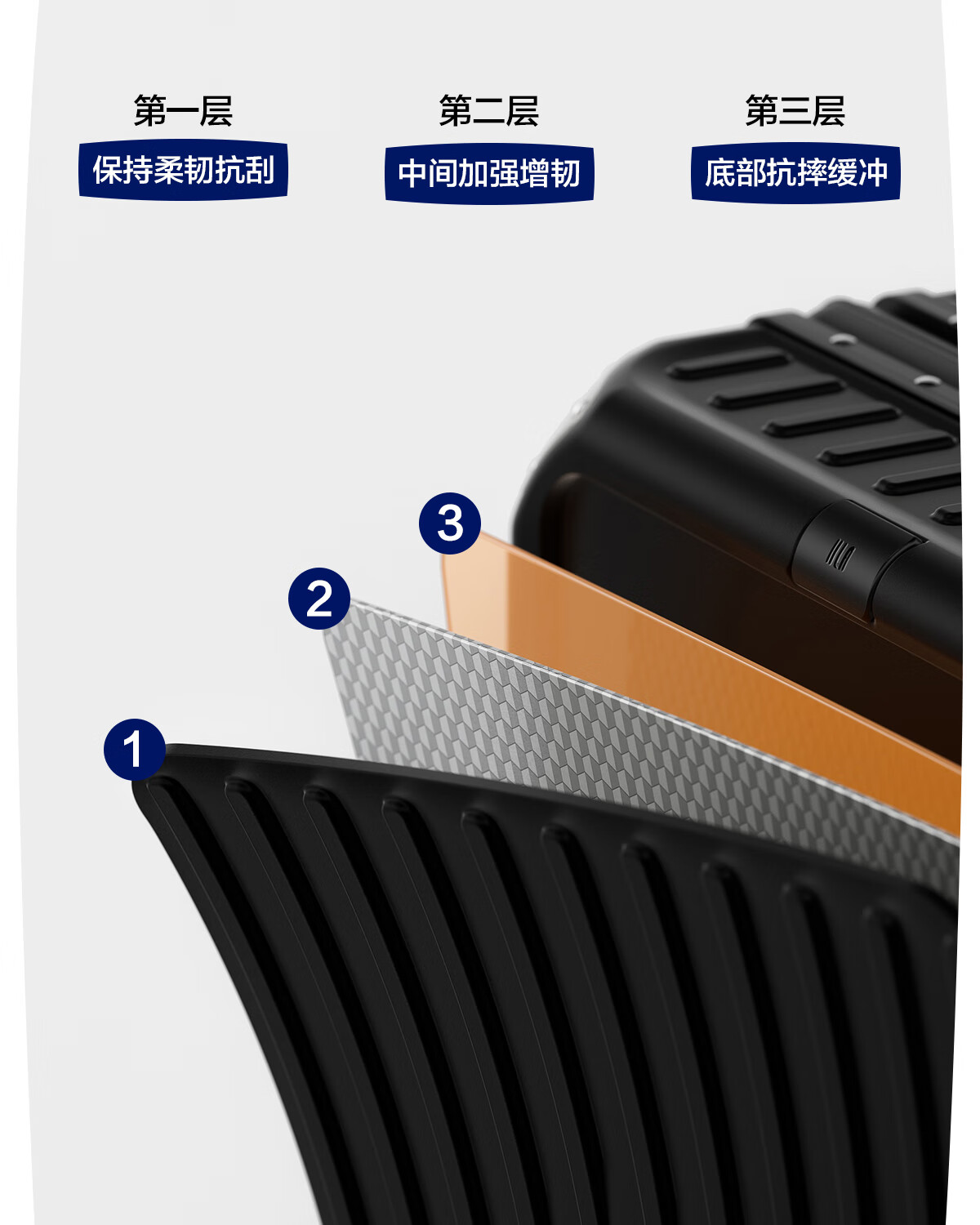 第一层
保持柔韧抗刮

第二层
中间加强增韧

第三层
底部抗摔缓冲

3

2

1