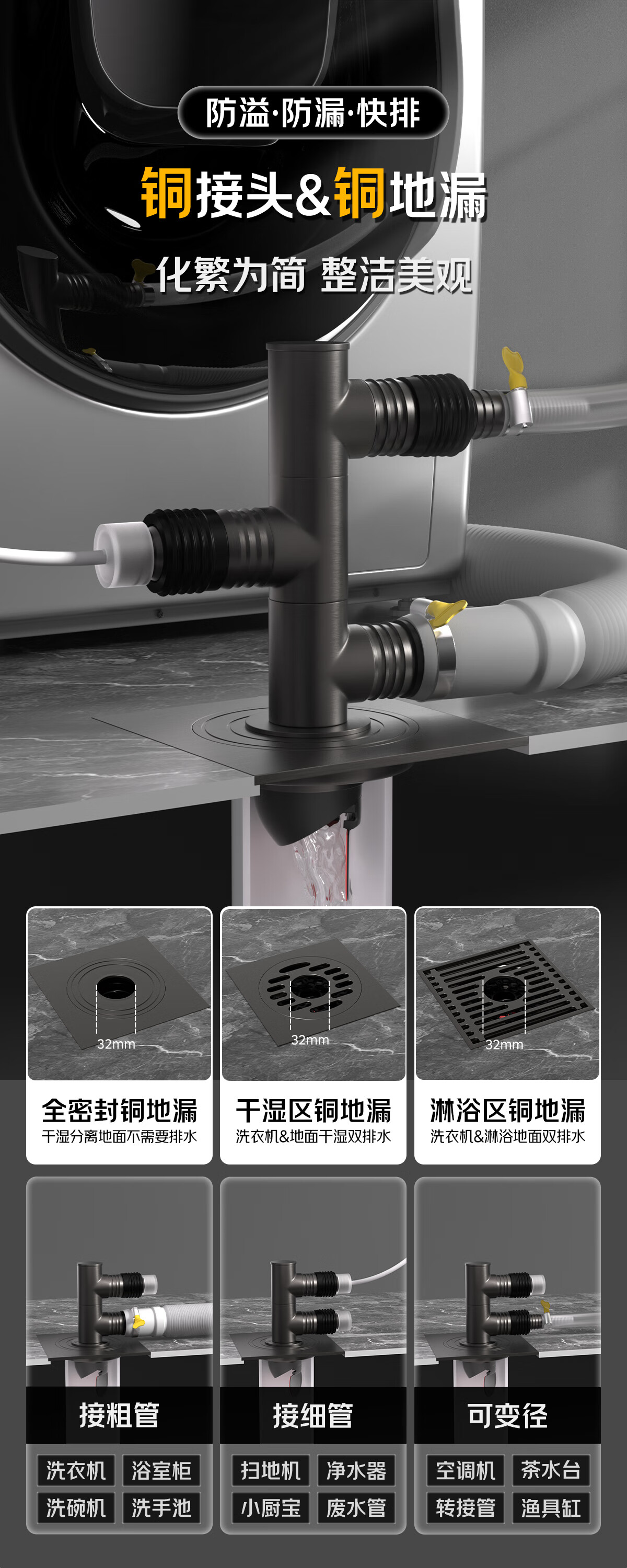 防溢·防漏·快排

铜接头&铜地漏

化繁为简 整洁美观

32mm

全密封铜地漏
干湿分离地面不需要排水

32mm

干湿区铜地漏
洗衣机&地面干湿双排水

32mm

淋浴区铜地漏
洗衣机&淋浴地面双排水

接粗管
洗衣机 浴室柜
洗碗机 洗手池

接细管
扫地机 净水器
小厨宝 废水管

可变径
空调机 茶水台
转接管 渔具缸