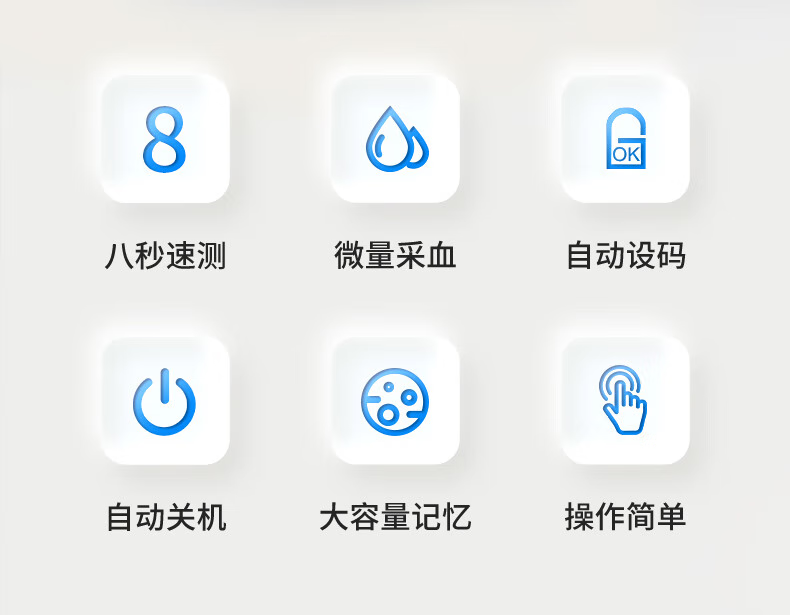 8

八秒速测

微量采血

OK

自动设码

自动关机

大容量记忆

操作简单